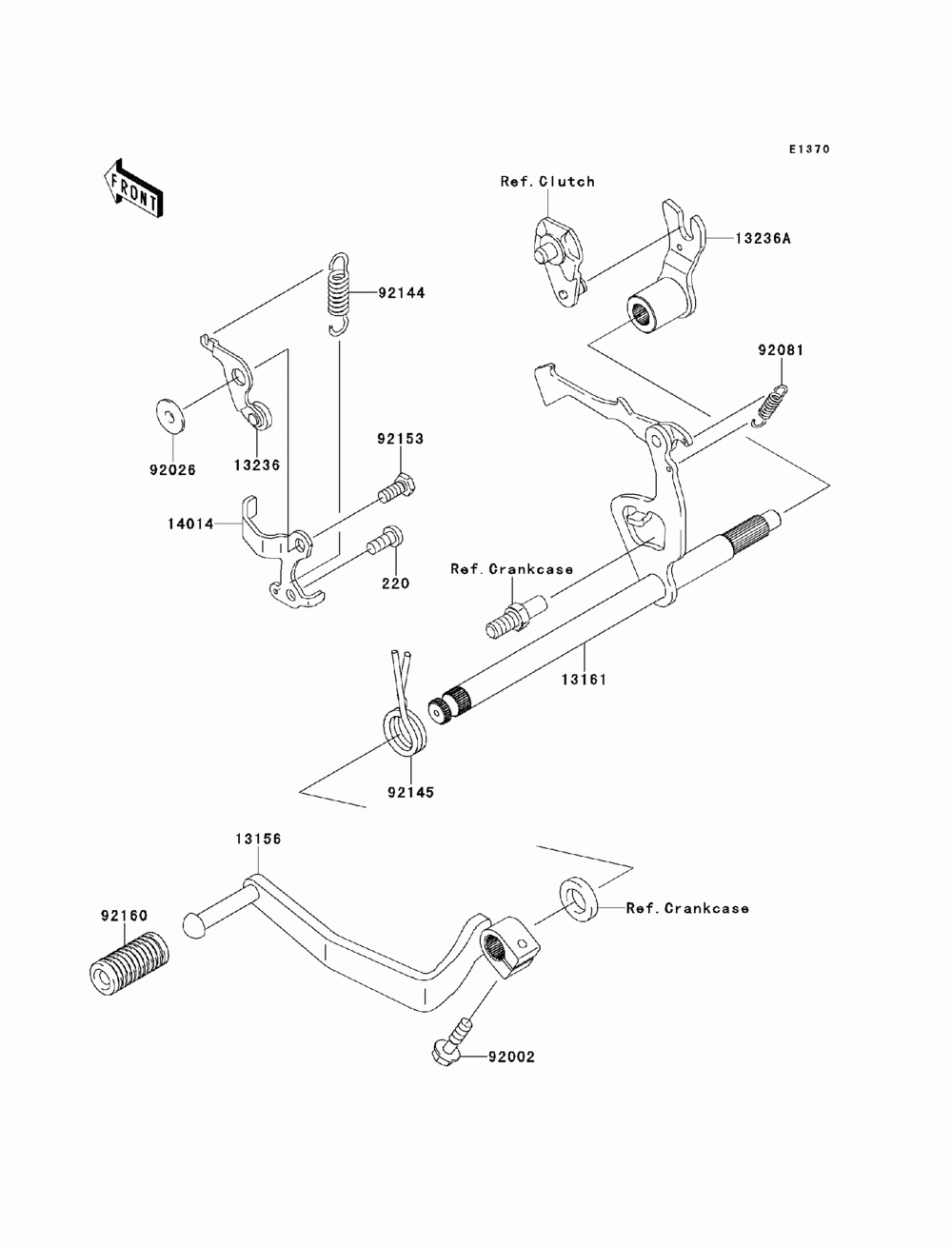 E1370

FRONT

Ref.Clutch

13236A

92144

92081

92026

13236

92153

14014

220

Ref.Crankcase

13161

92145

13156

92160

Ref.Crankcase

92002