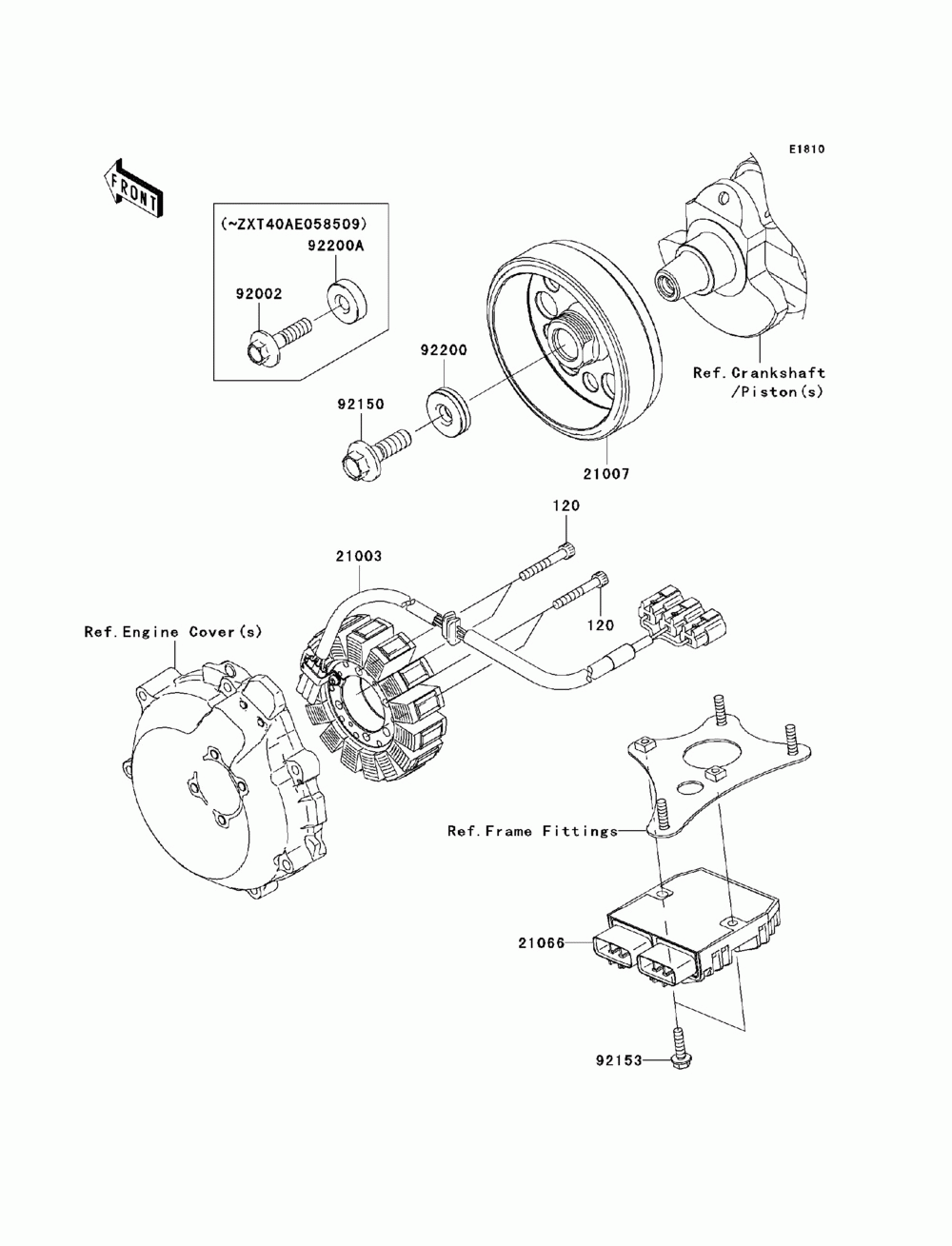 E1810

FRONT

(~ZXT40AE058509)
92200A
92002

92200
92150

Ref.Crankshaft
/Piston(s)

21007

120
21003
120

Ref.Engine Cover(s)

Ref.Frame Fittings

21066

92153