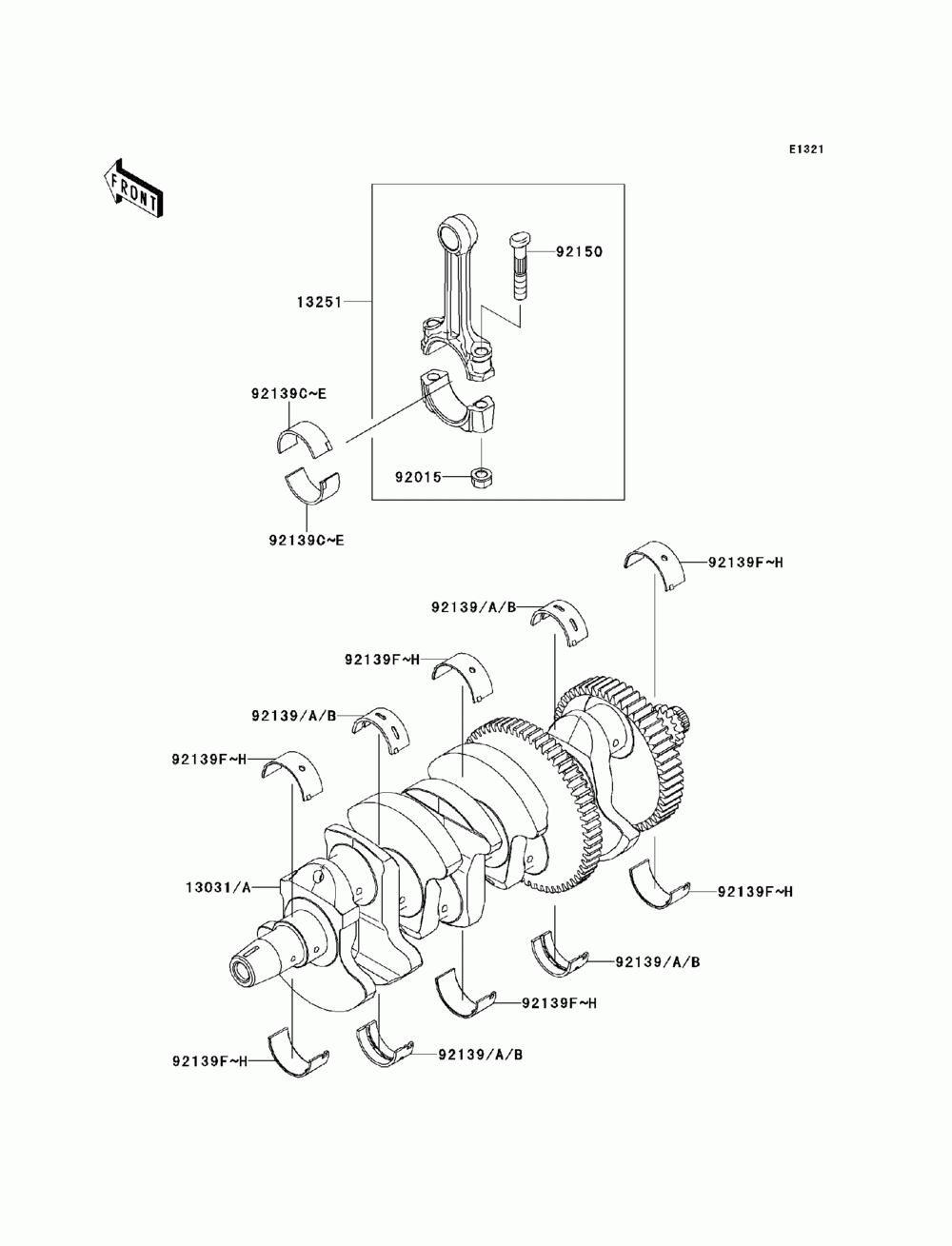 E1321

FRONT

92150

13251

92139C~E

92015

92139C~E

92139F~H

92139/A/B

92139F~H

92139/A/B

92139F~H

13031/A

92139F~H

92139/A/B

92139F~H

92139F~H

92139/A/B