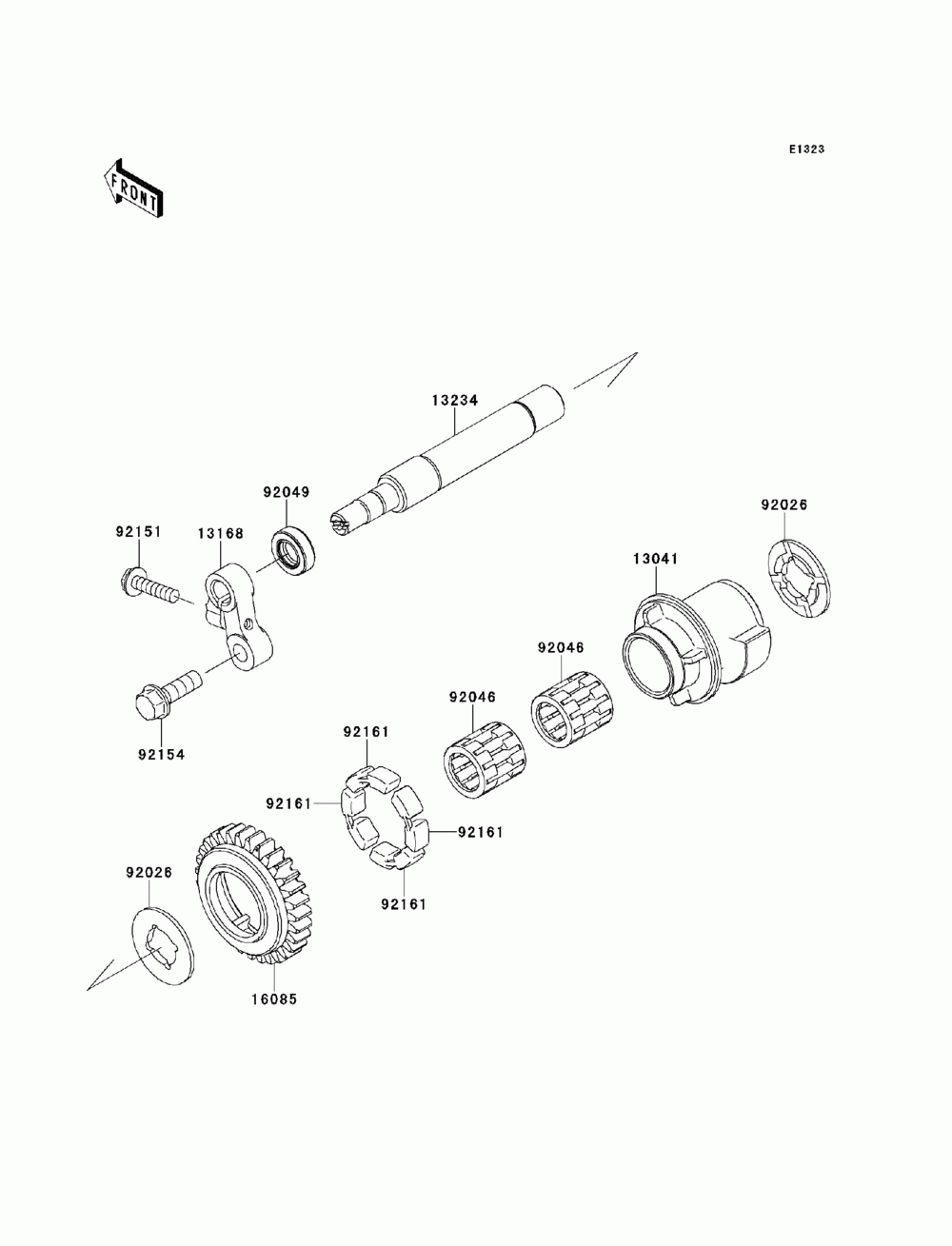 E1323

FRONT

13234

92049

92026

92151

13168

13041

92046

92046

92154

92161

92161

92161

92161

92026

16085