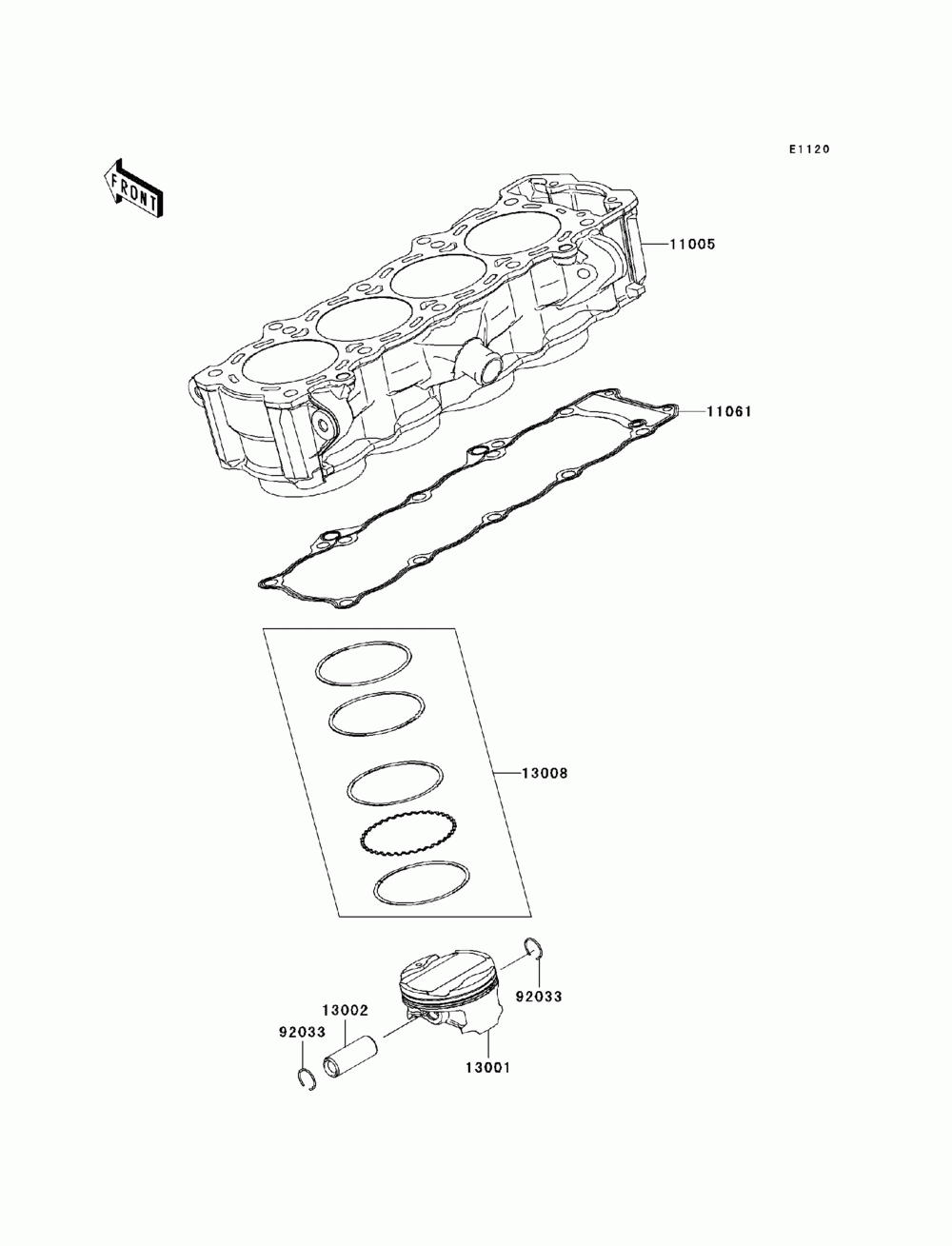 E1120

FRONT

11005

11061

13008

92033

13002

92033

13001