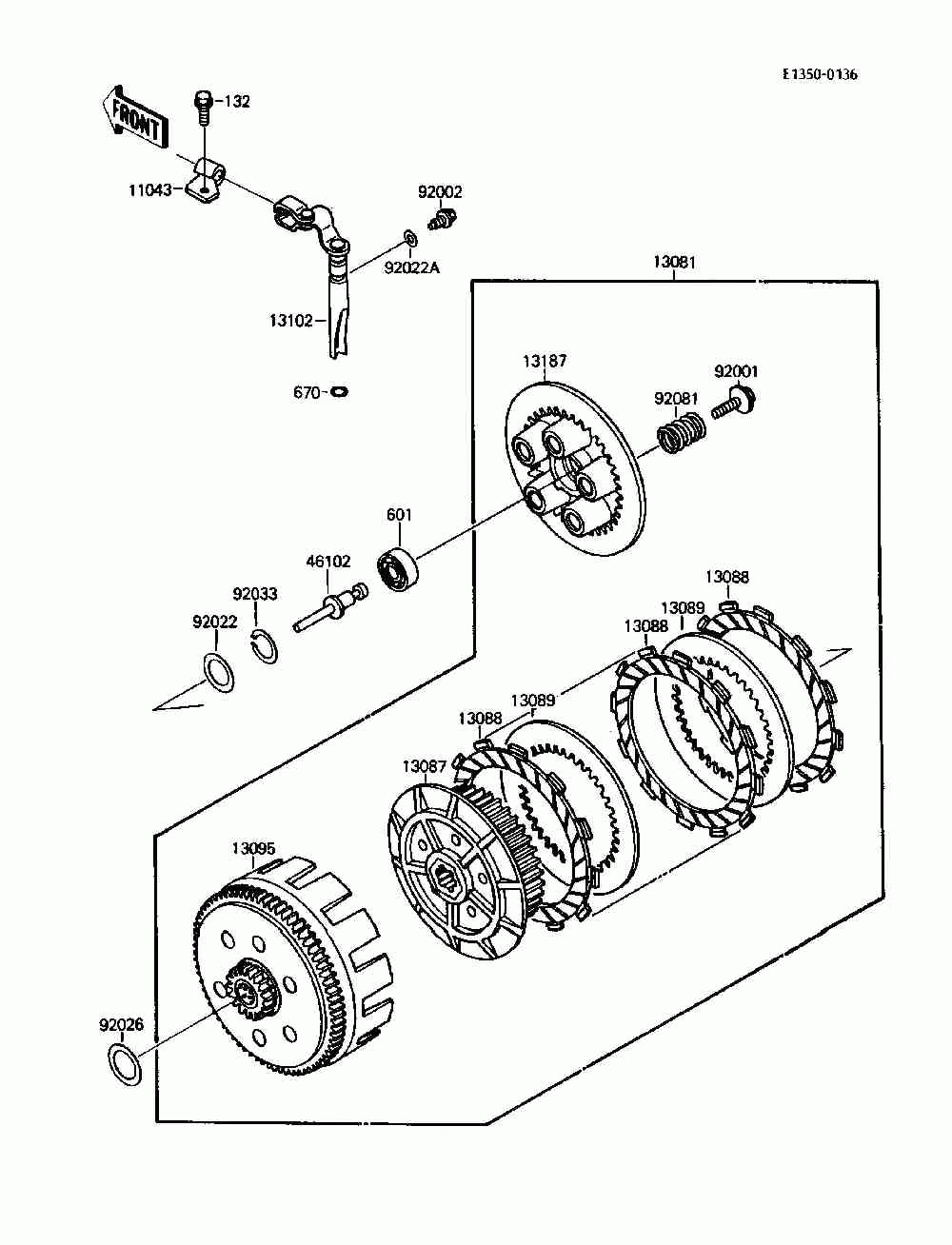 E1350-0136

FRONT

132

11043

92002

92022A

13102

670

13081

13187

92001

92081

601

46102

92033

92022

13088

13089

13088

13089

13088

13087

13095

92026