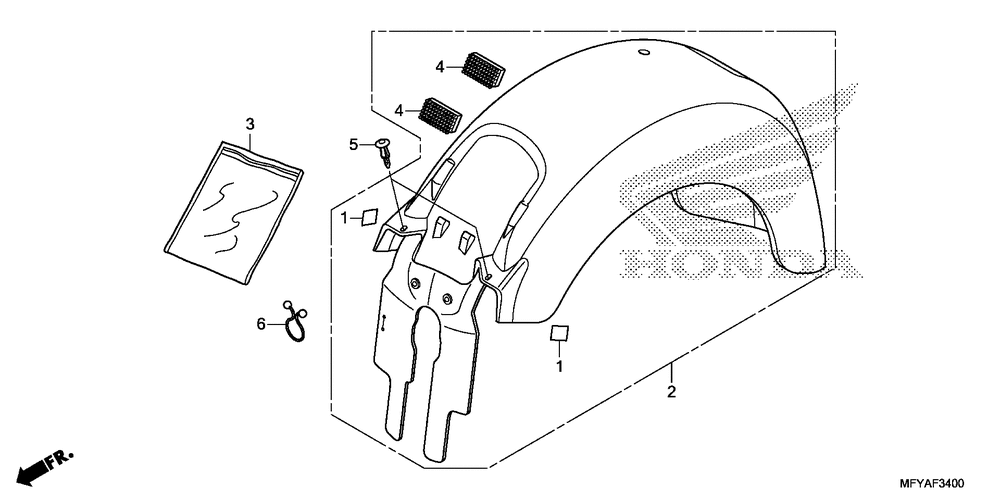 4
4
3
5
1
HONDA
6
1
2
FR.
MFYAF3400