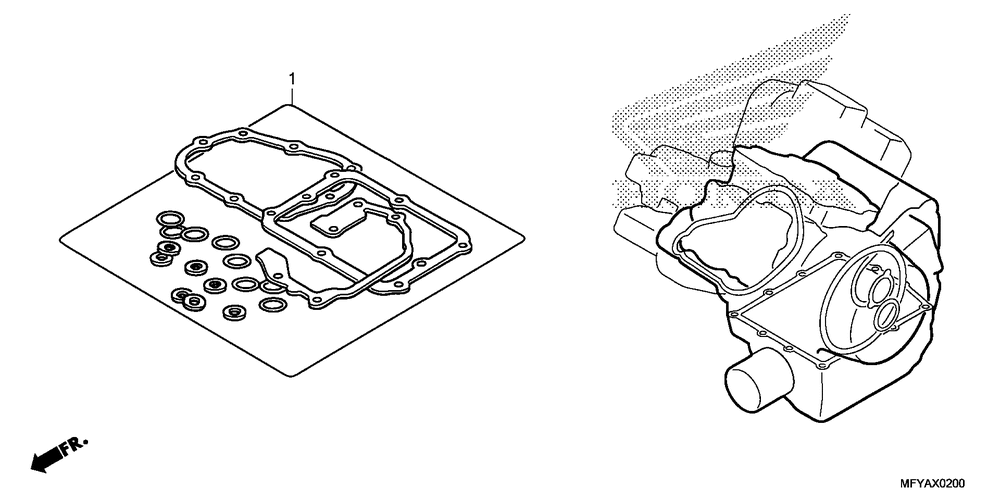 1

FR.

MFYAX0200