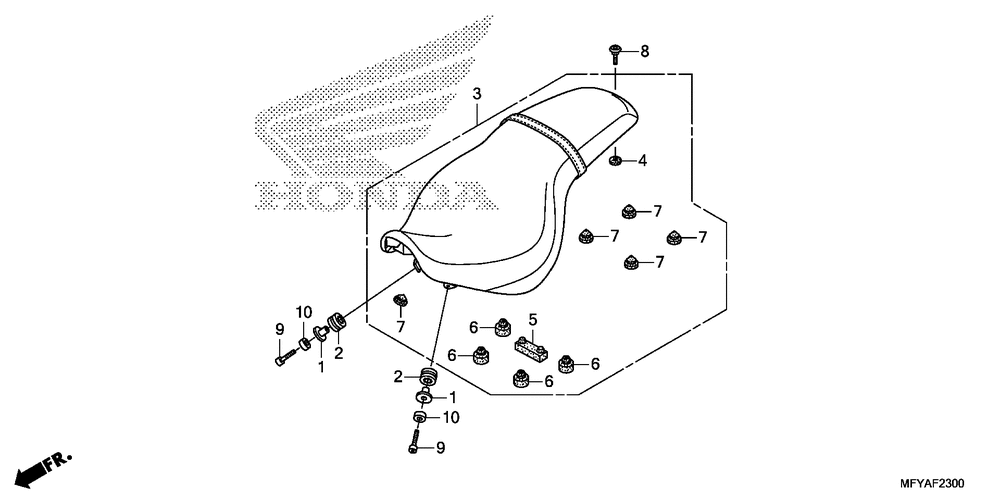 HONDA

8
3
4
7
7
7
7
7
6
5
6
6
6
9
10
1
2
2
1
10
9
FR.
MFYAF2300