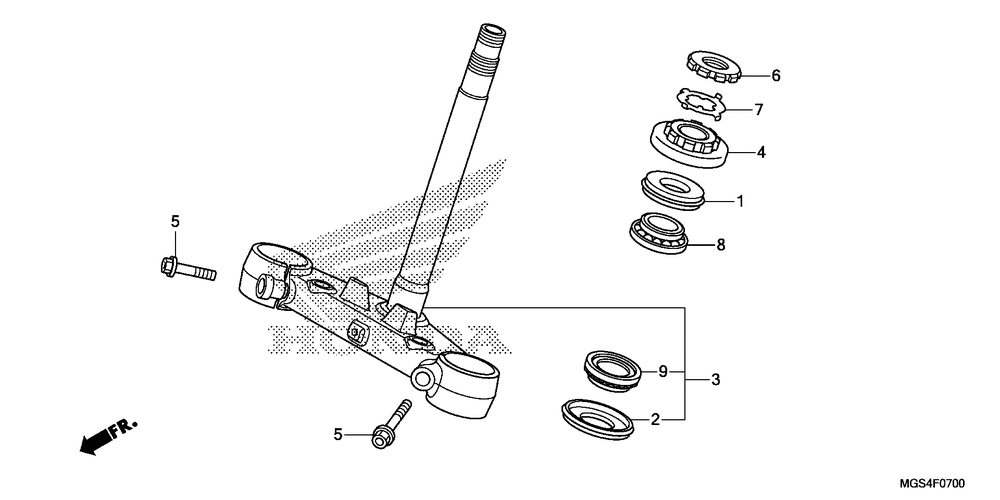 6
7
4
1
8
5
9
3
2
5
FR.
MGS4F0700