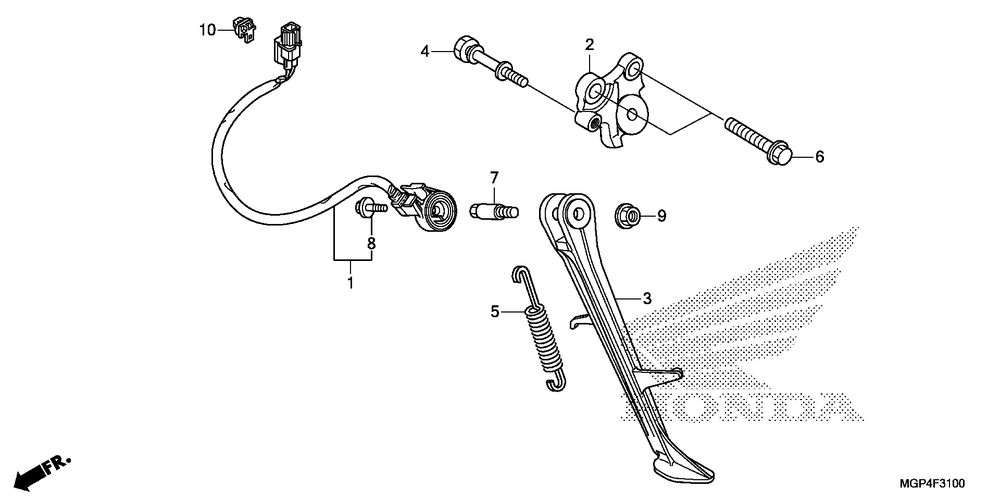 10
4
2
6
7
9
8
1
5
3
HONDA
FR.
MGP4F3100