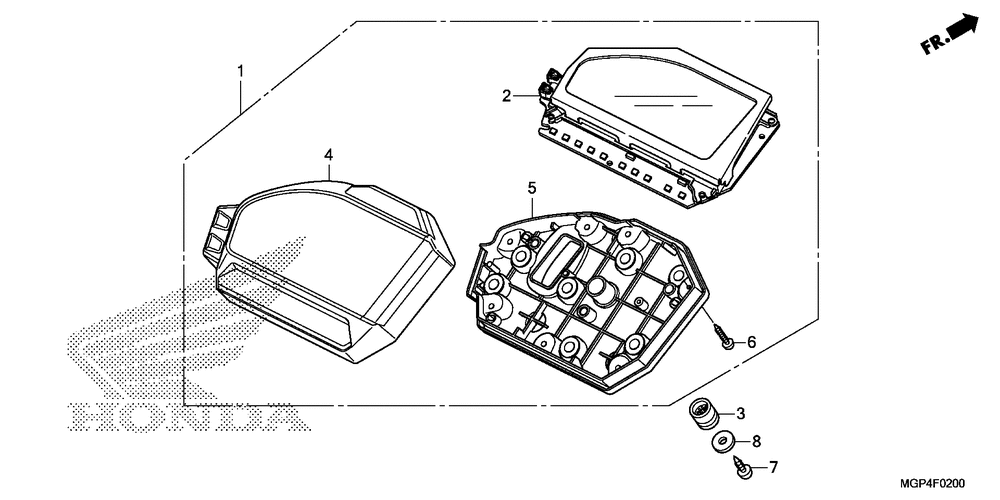 FR.
1
2
4
5
6
3
8
7
HONDA
MGP4F0200