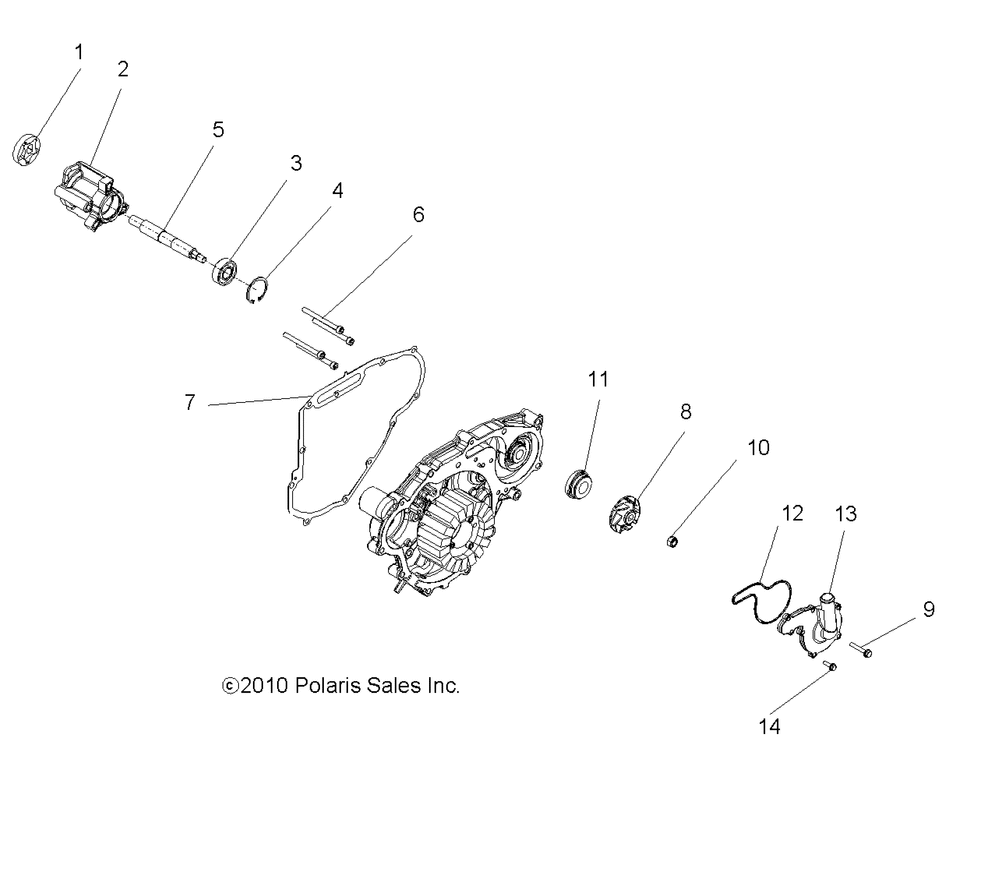 1
2
5
3
4
6
7
11
8
10
12
13
9
14
©2010 Polaris Sales Inc.