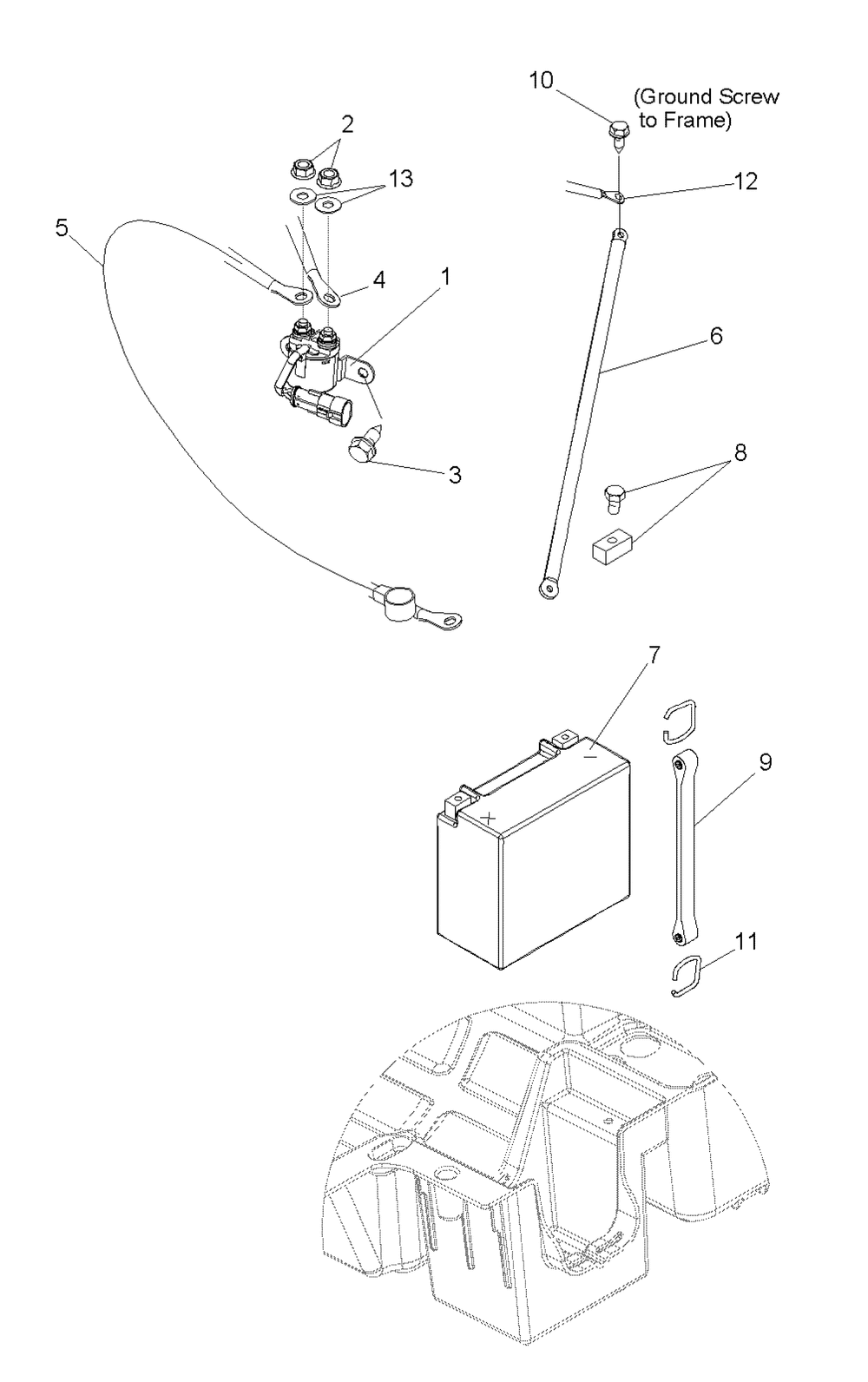 10
(Ground Screw to Frame)
2
13
12
5
4
1
6
3
8
7
9
11