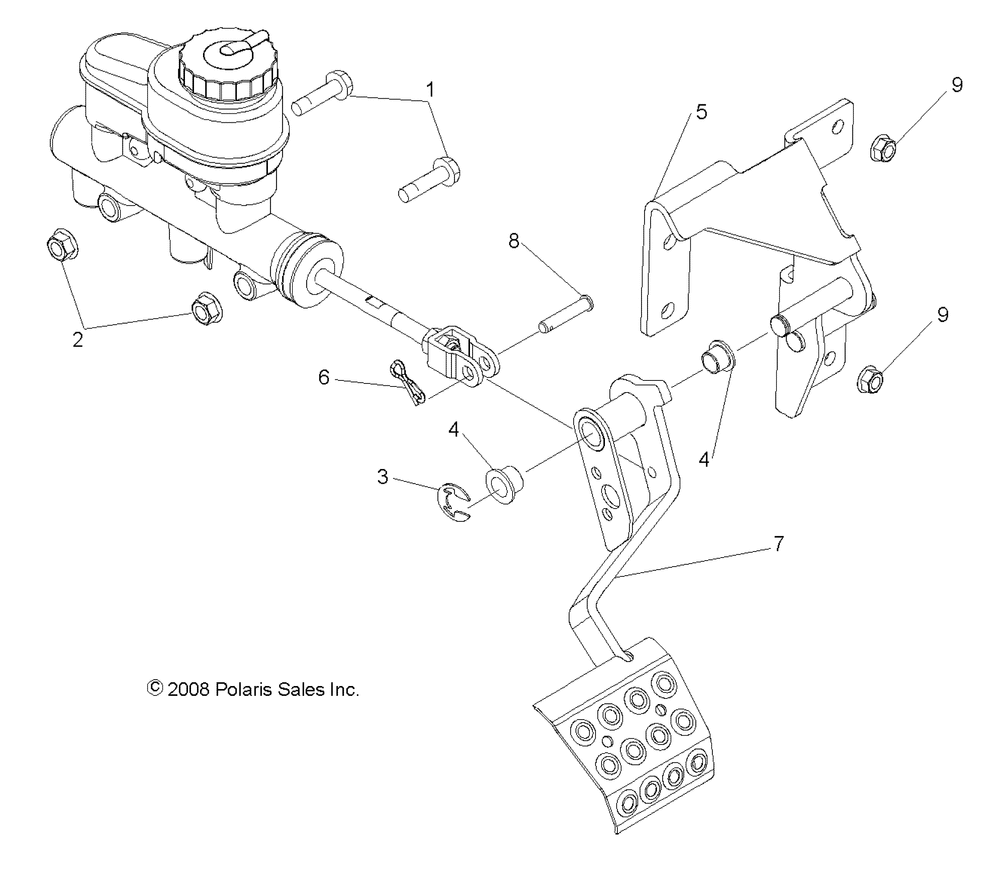 1
9
5
2
8
9
6
4
4
3
7
© 2008 Polaris Sales Inc.