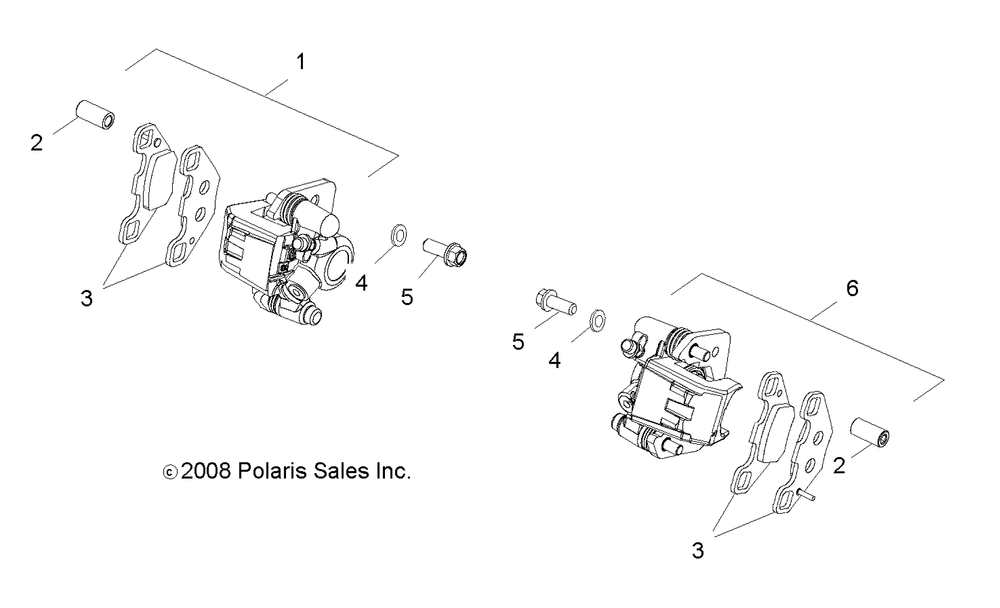 1
2
3
4
5
6
5
4
2
3
©2008 Polaris Sales Inc.