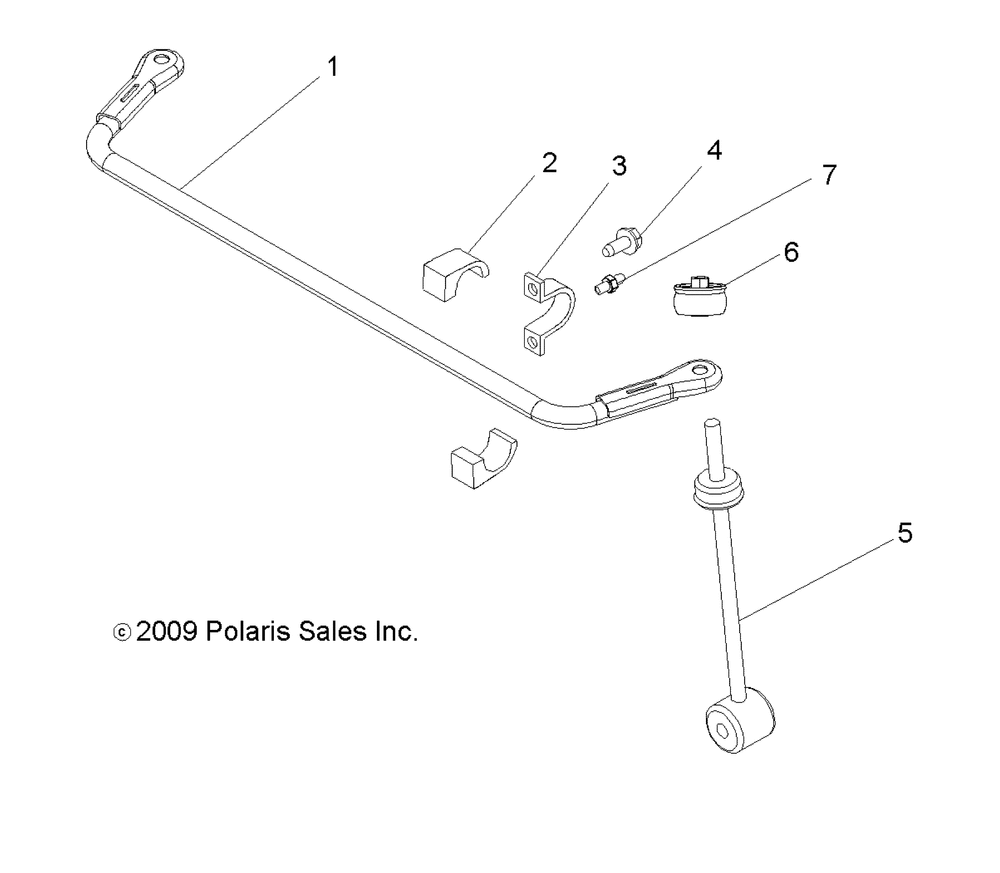 1
2
3
4
7
6
5
© 2009 Polaris Sales Inc.