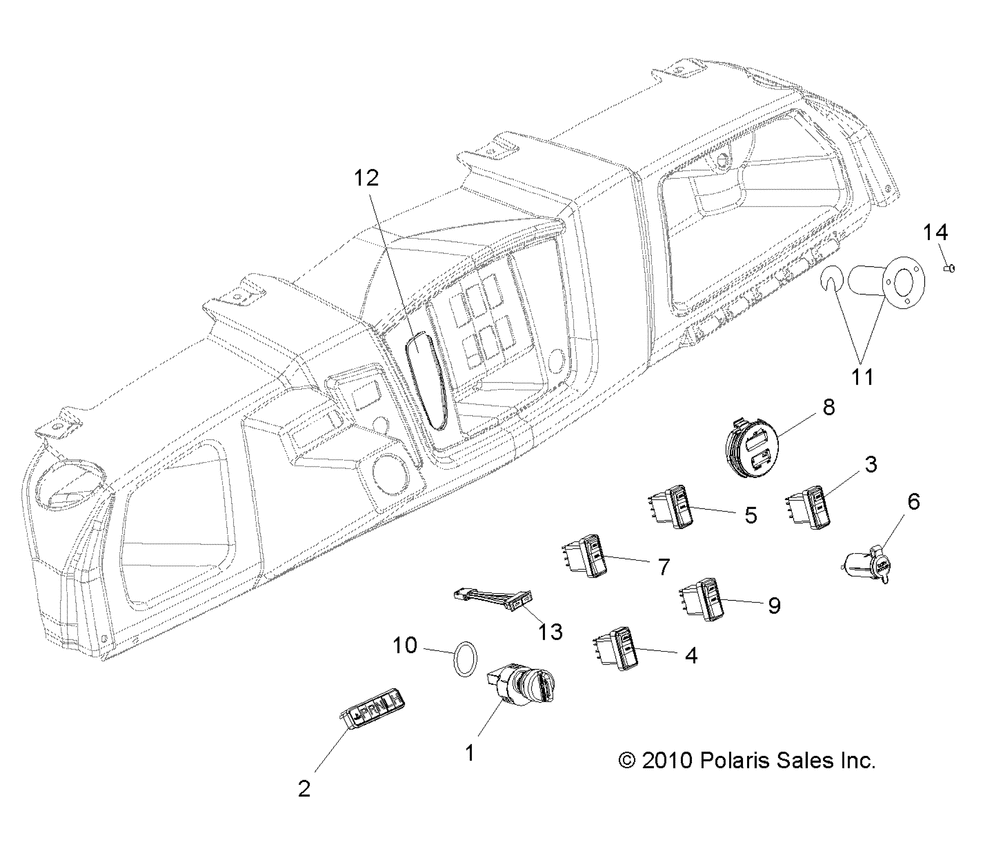 12
14
11
8
3
5
6
7
9
13
10
4
1
2
© 2010 Polaris Sales Inc.