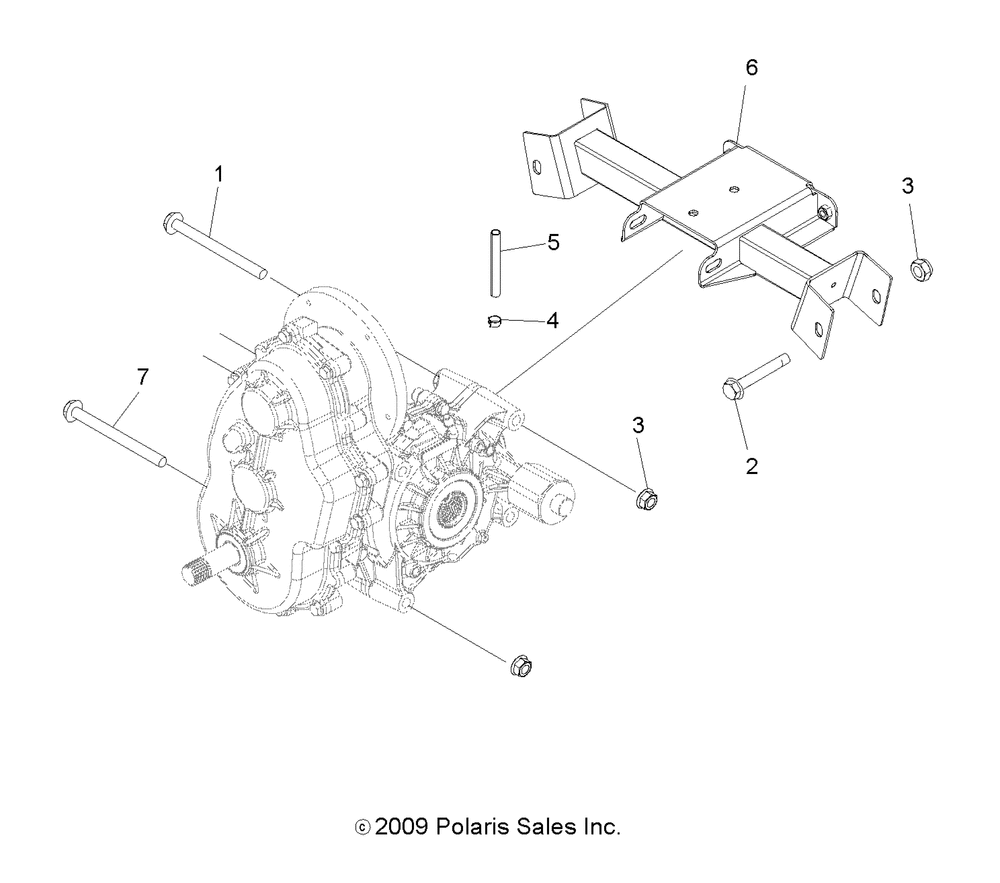 6

1

3

5

4

7

3

2

© 2009 Polaris Sales Inc.