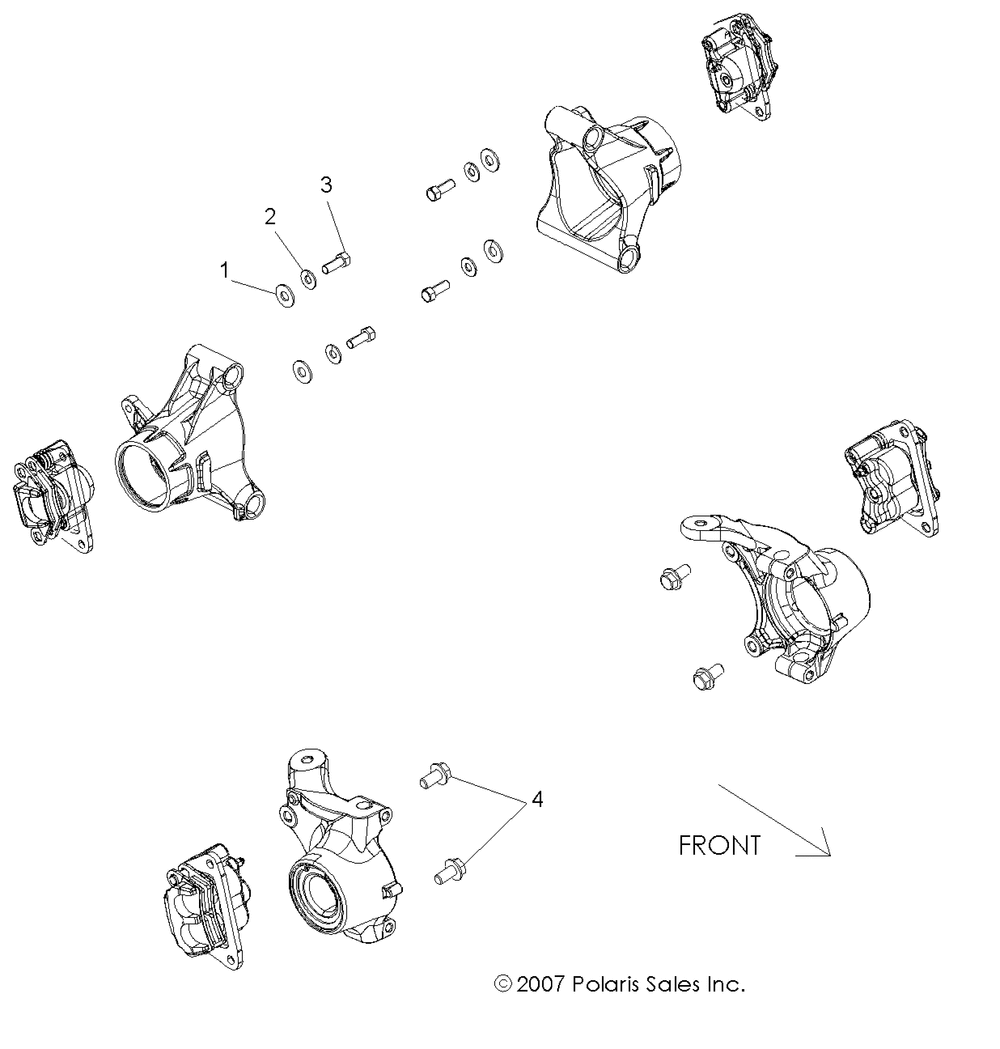 3
2
1
4
FRONT
© 2007 Polaris Sales Inc.