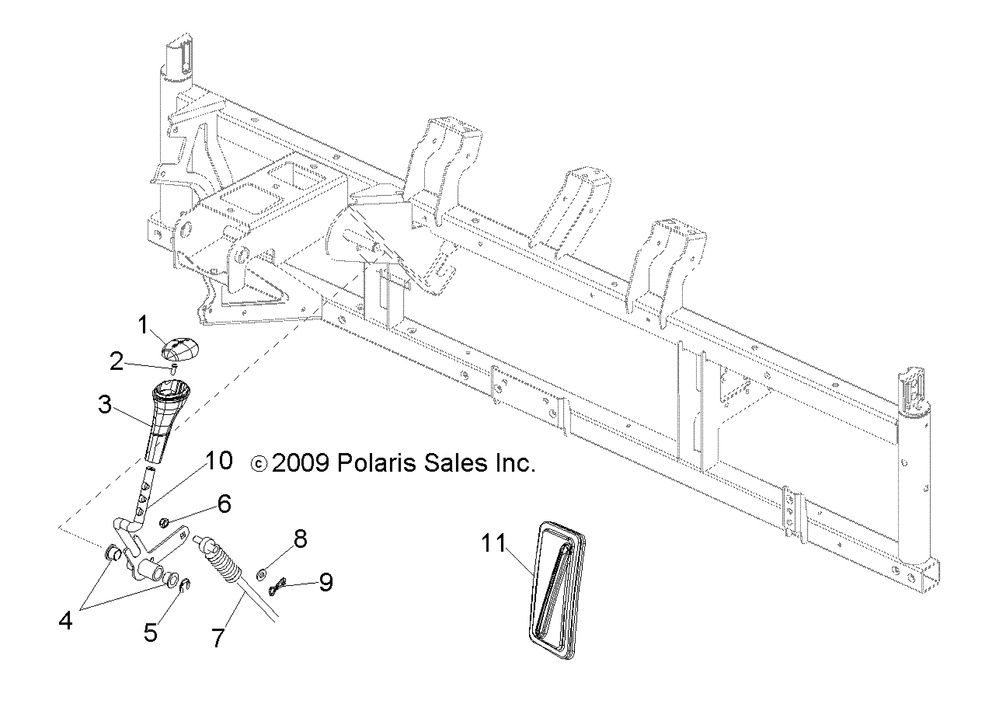 1
2
3
10
© 2009 Polaris Sales Inc.
6
8
9
4
5
7
11