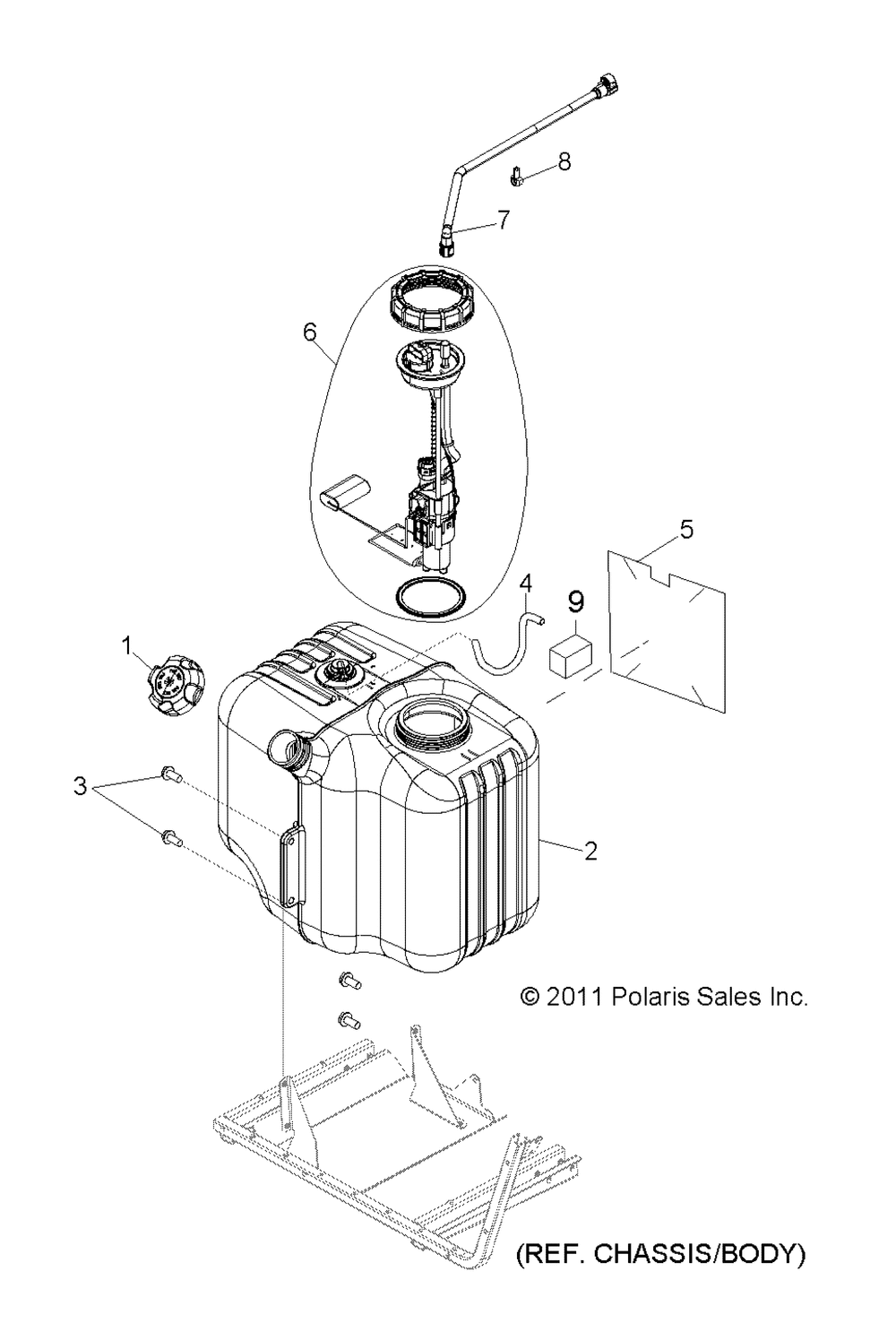 8

7

6

5

4

9

1

3

2

© 2011 Polaris Sales Inc.

(REF. CHASSIS/BODY)