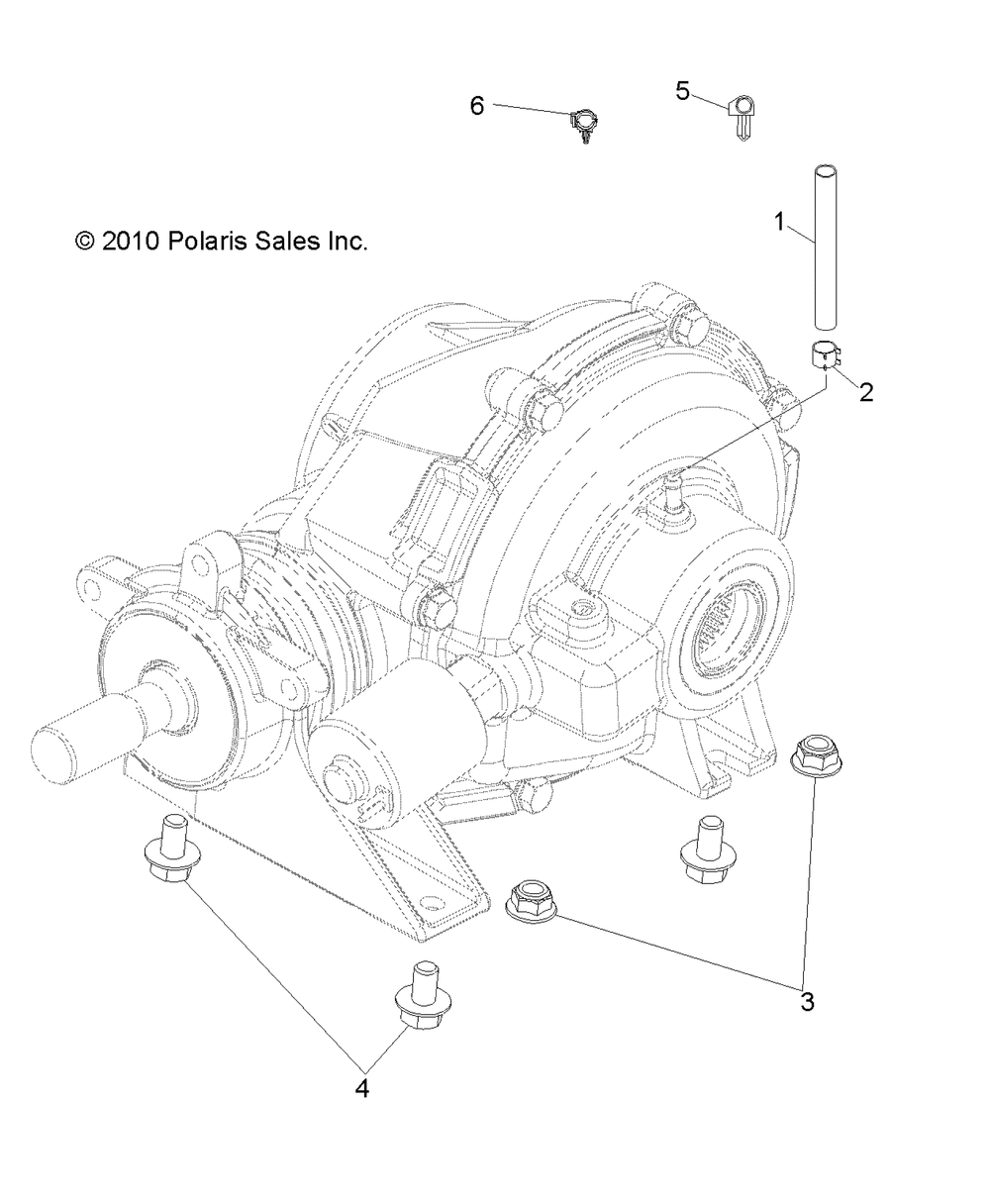 6

5

© 2010 Polaris Sales Inc.

1

2

3

4