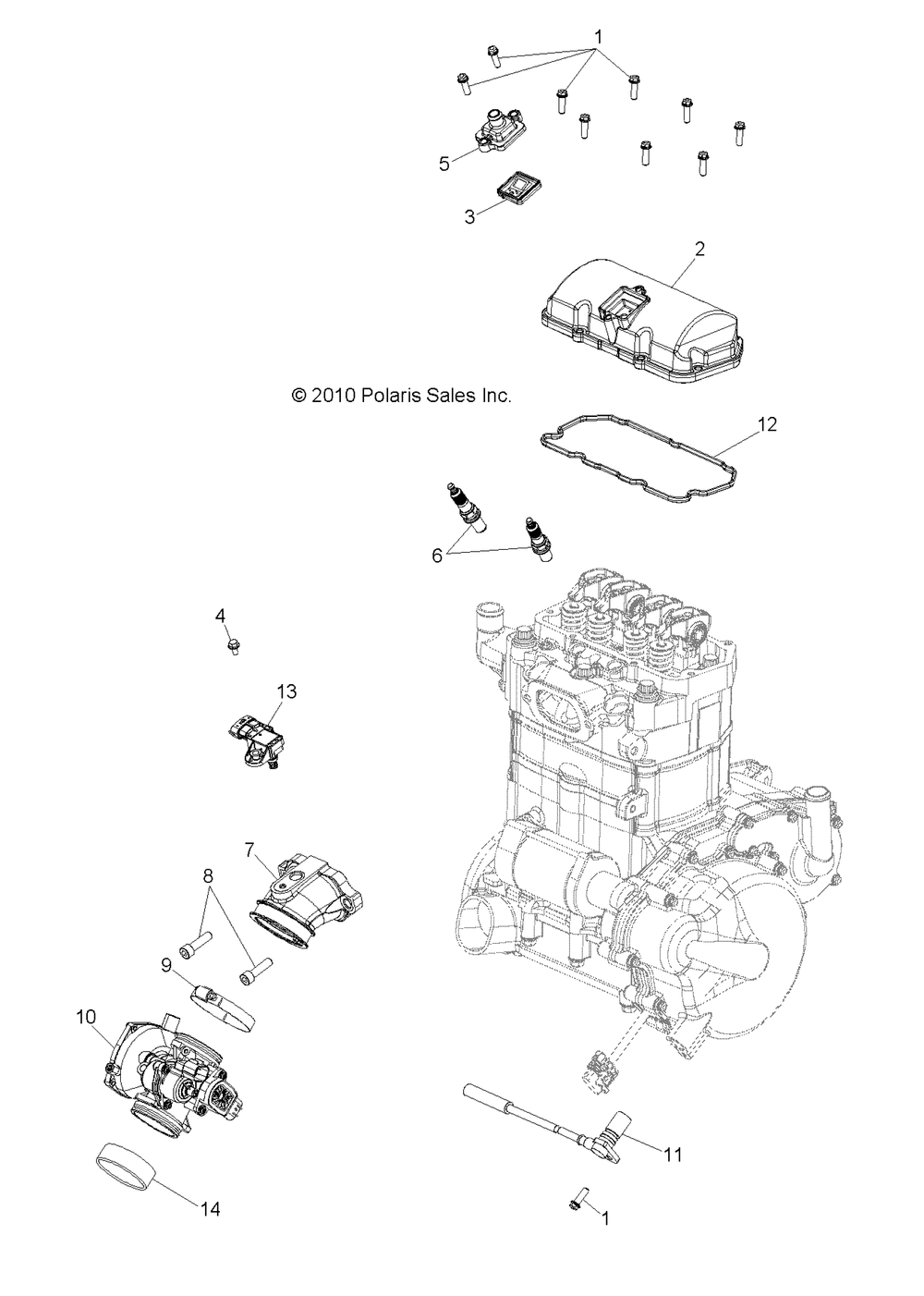 1
5
3
2
© 2010 Polaris Sales Inc.
12
6
4
13
7
8
9
10
11
14
1