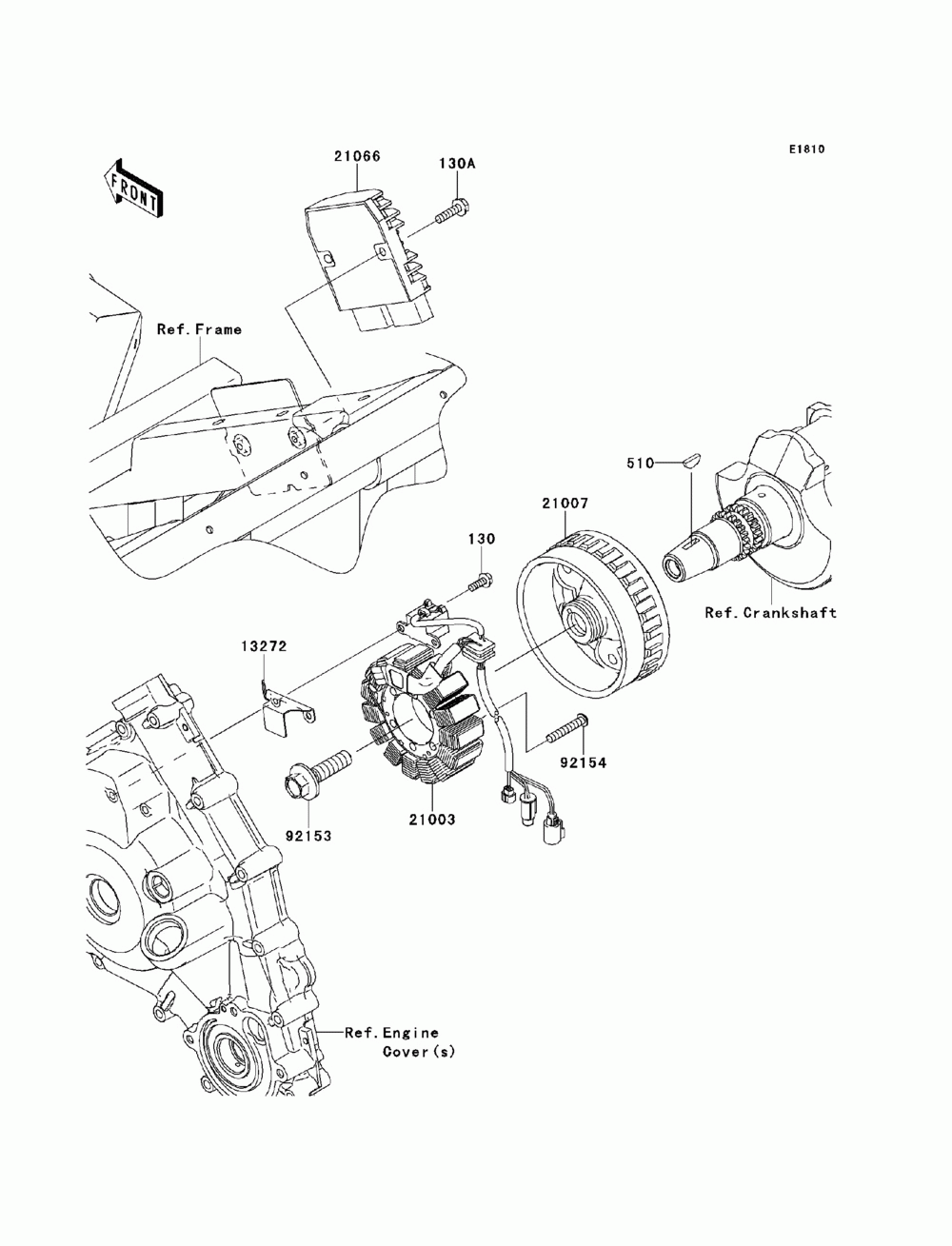 E1810

FRONT

21066

130A

Ref.Frame

510

21007

130

Ref.Crankshaft

13272

92154

92153

21003

Ref.Engine
Cover(s)