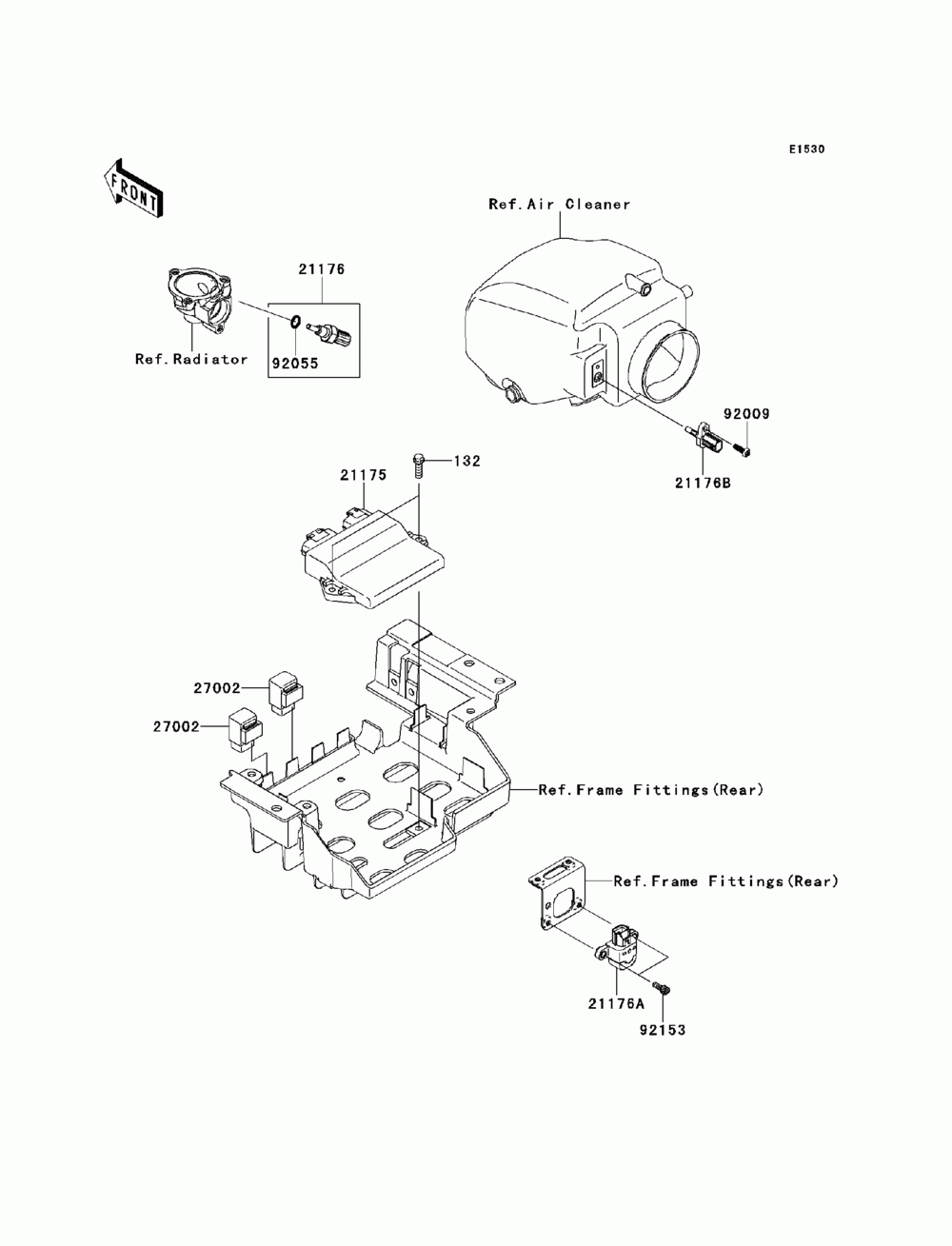 E1530

FRONT

Ref.Air Cleaner

21176

Ref.Radiator

92055

92009

21176B

132

21175

27002

27002

Ref.Frame Fittings(Rear)

Ref.Frame Fittings(Rear)

21176A

92153