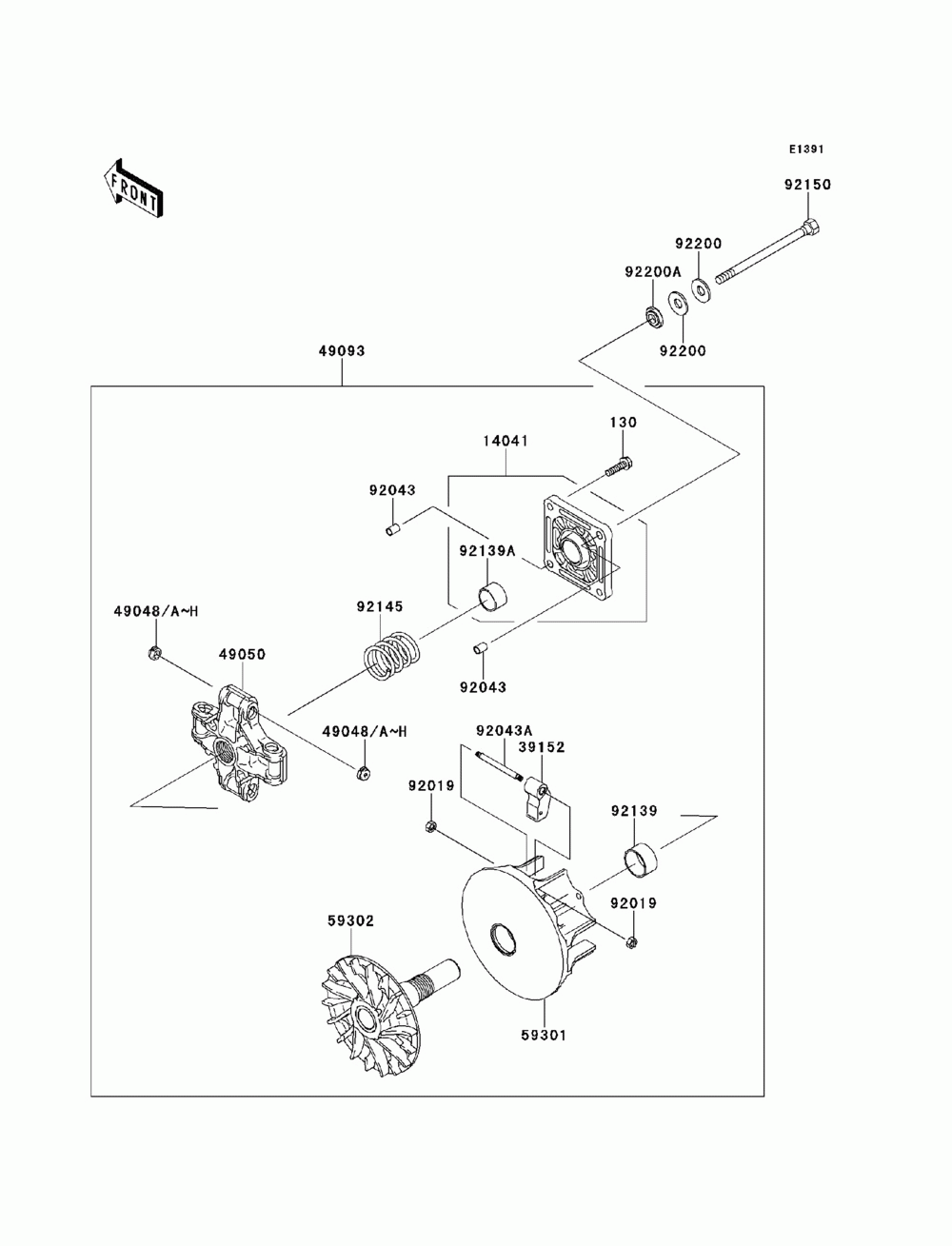 E1391

FRONT

92150

92200

92200A

92200

49093

130

14041

92043

92139A

49048/A~H

92145

49050

92043

49048/A~H

92043A

39152

92019

92139

92019

59302

59301