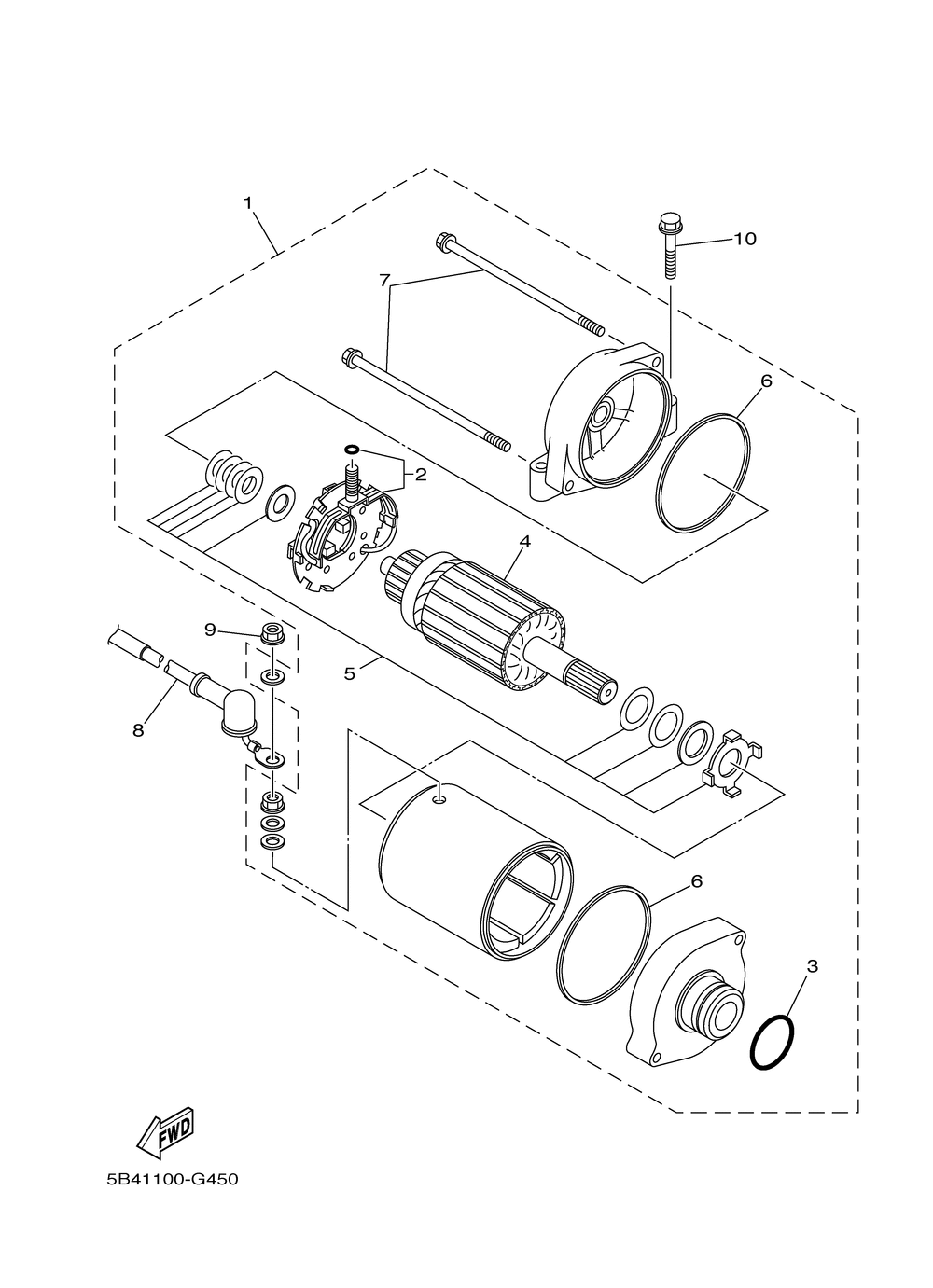 1
10
7
6
2
4
9
5
8
6
3
FWD
5B41100-G450