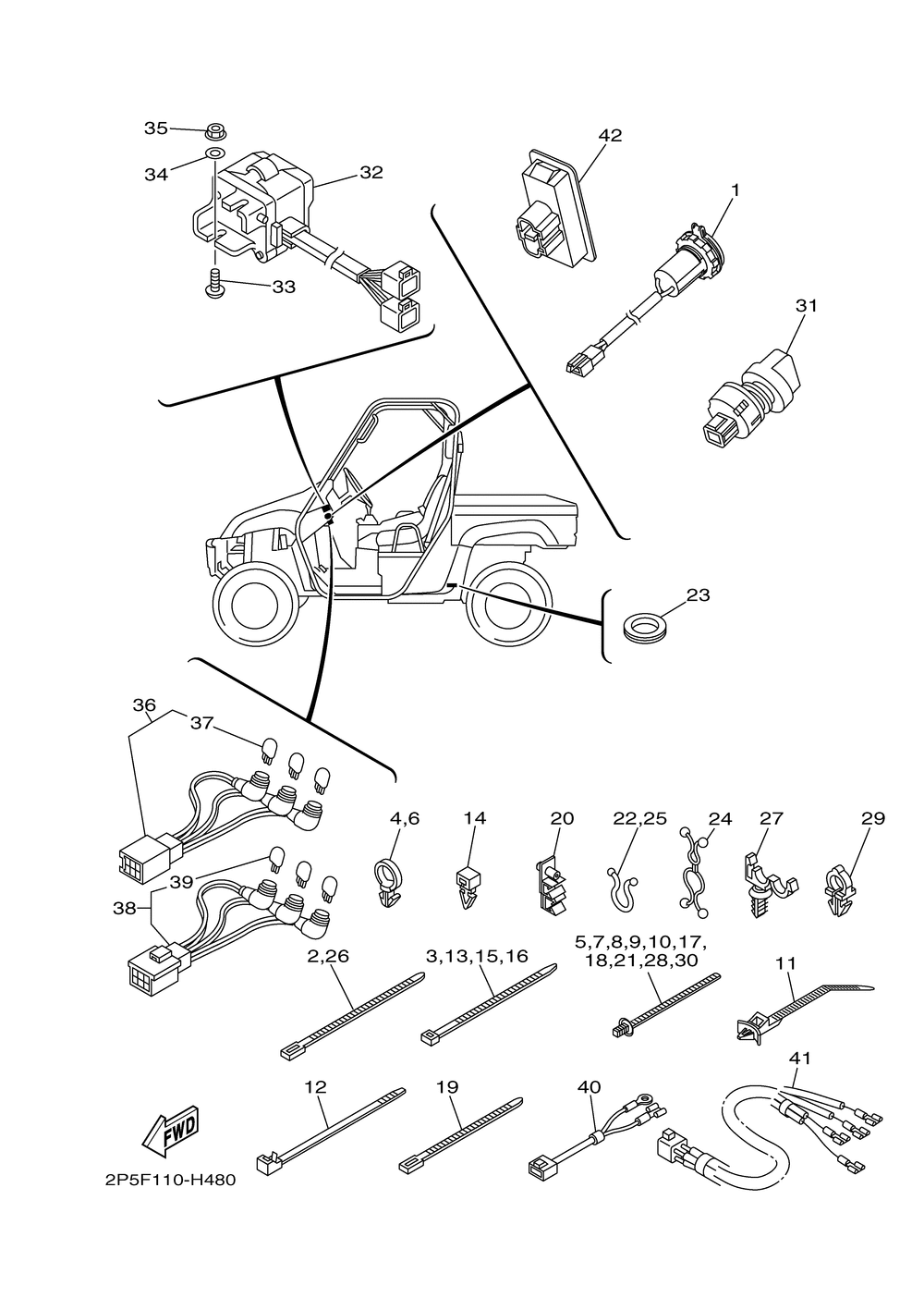 35
34
32
33
42
1
31
23
36
37
39
38
4,6
14
20
22,25
24
27
29
2,26
3,13,15,16
5,7,8,9,10,17,
18,21,28,30
11
12
19
40
41
FWD
2P5F110-H480