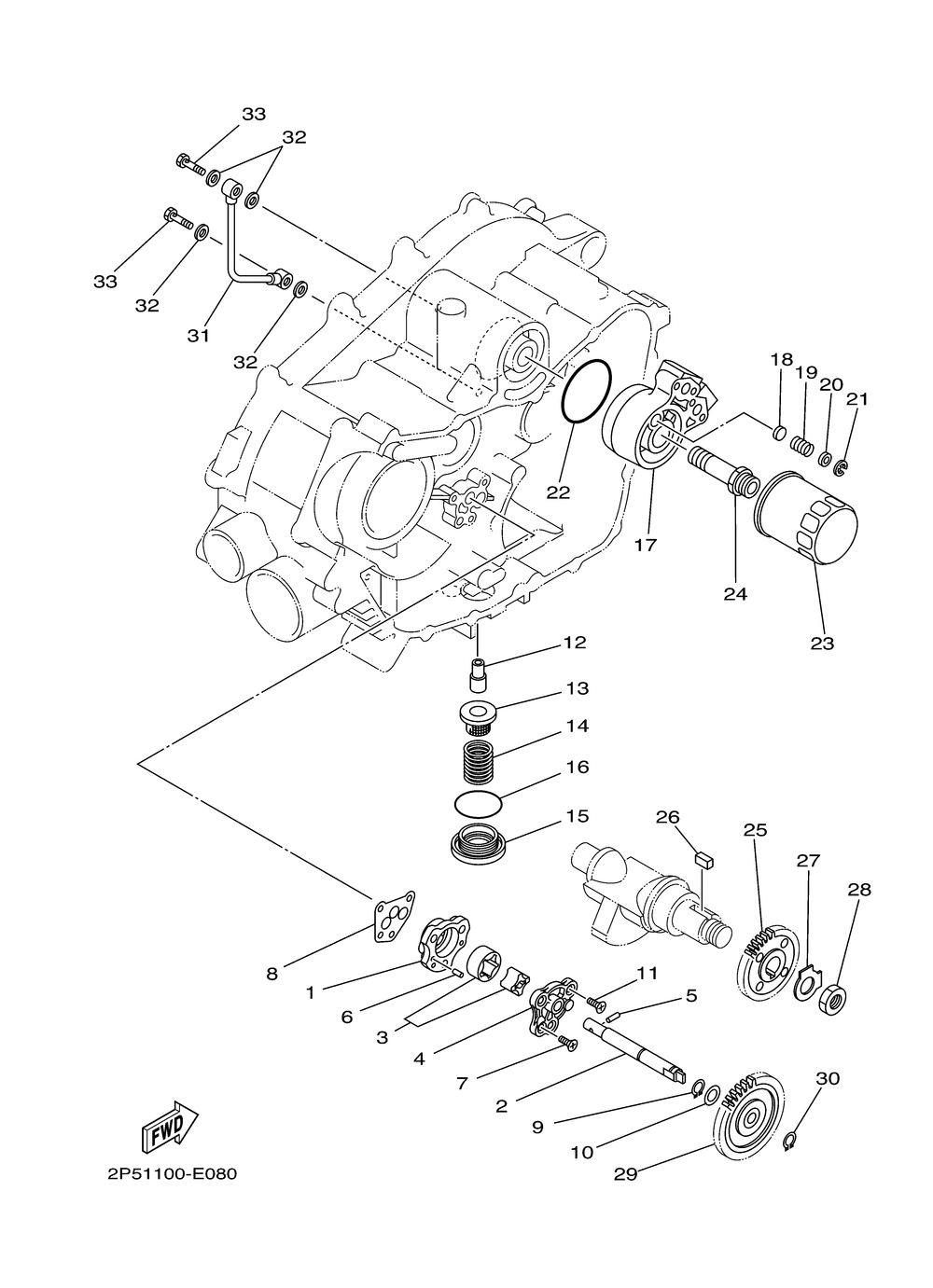 33
32
33
32
31
32
18
19
20
21
22
17
24
23
12
13
14
16
15
26
25
27
28
8
1
6
3
4
11
5
7
2
9
10
29
30
FWD
2P51100-E080