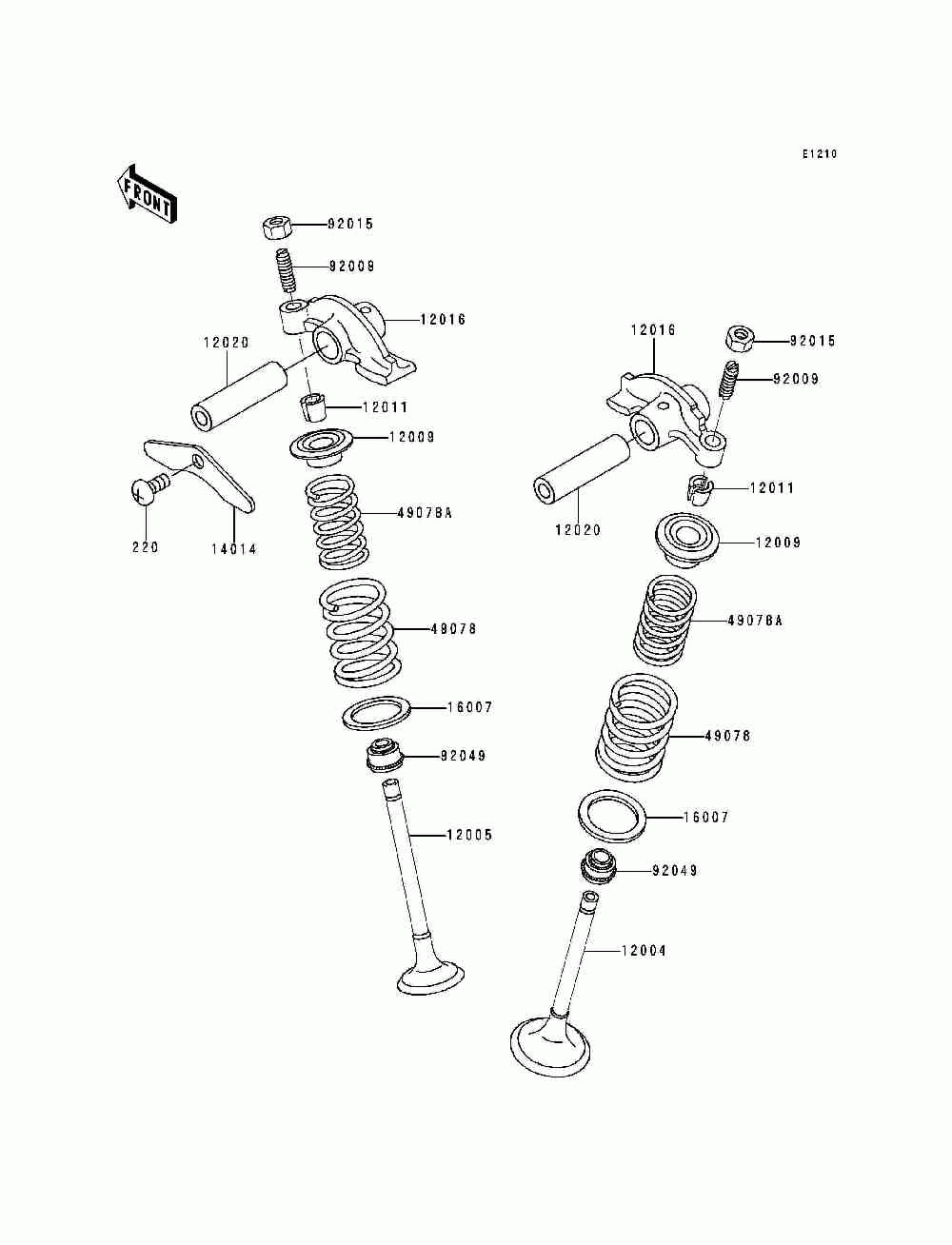 E1210

FRONT

92015
92009
12016
12020
12011
12009
220
14014
49078A
49078
16007
92049
12005

12016
92015
92009
12011
12020
12009
49078A
49078
16007
92049
12004