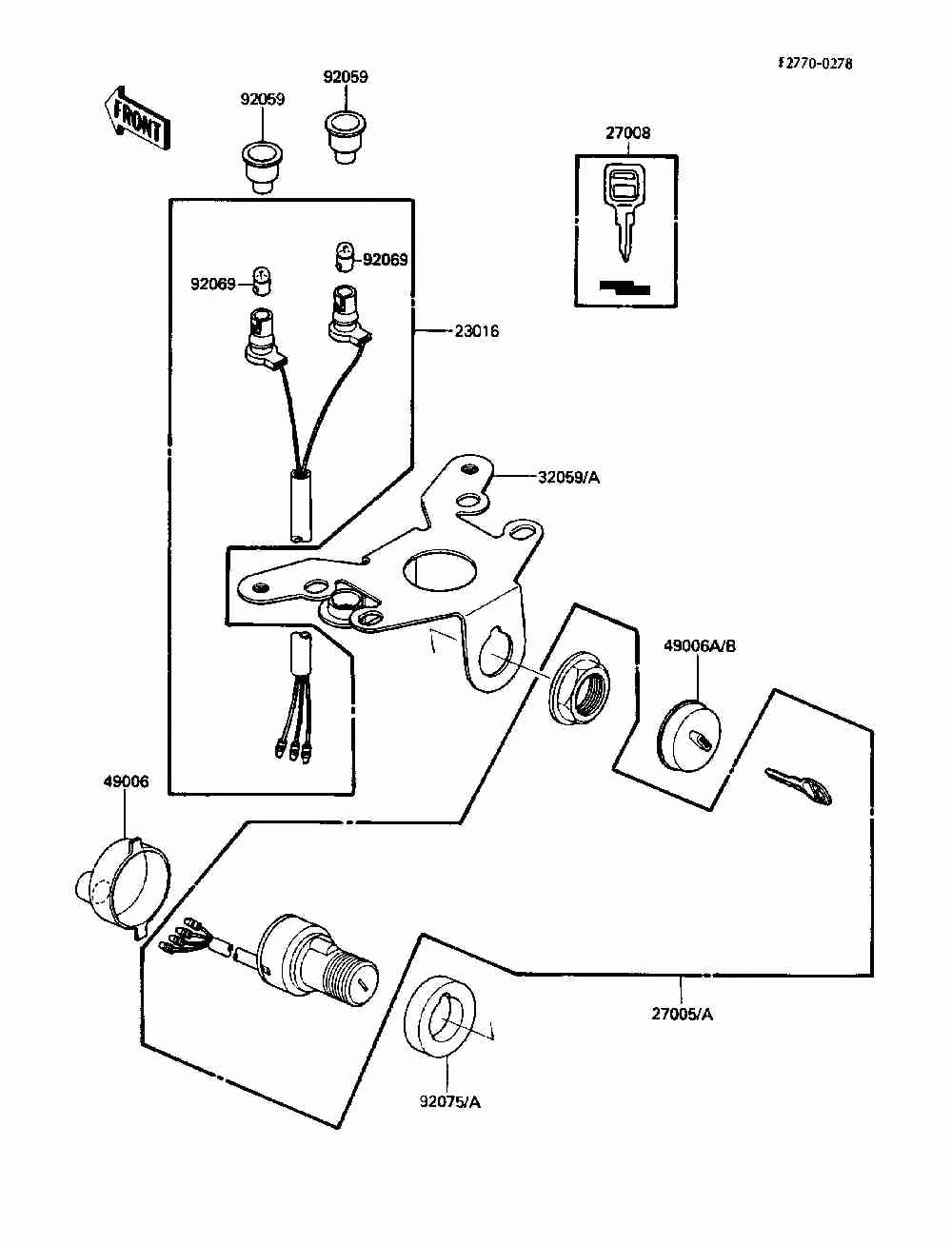 F2770-0278

FRONT

92059

92059

27008

92069

92069

23016

32059/A

49006A/B

49006

27005/A

92075/A