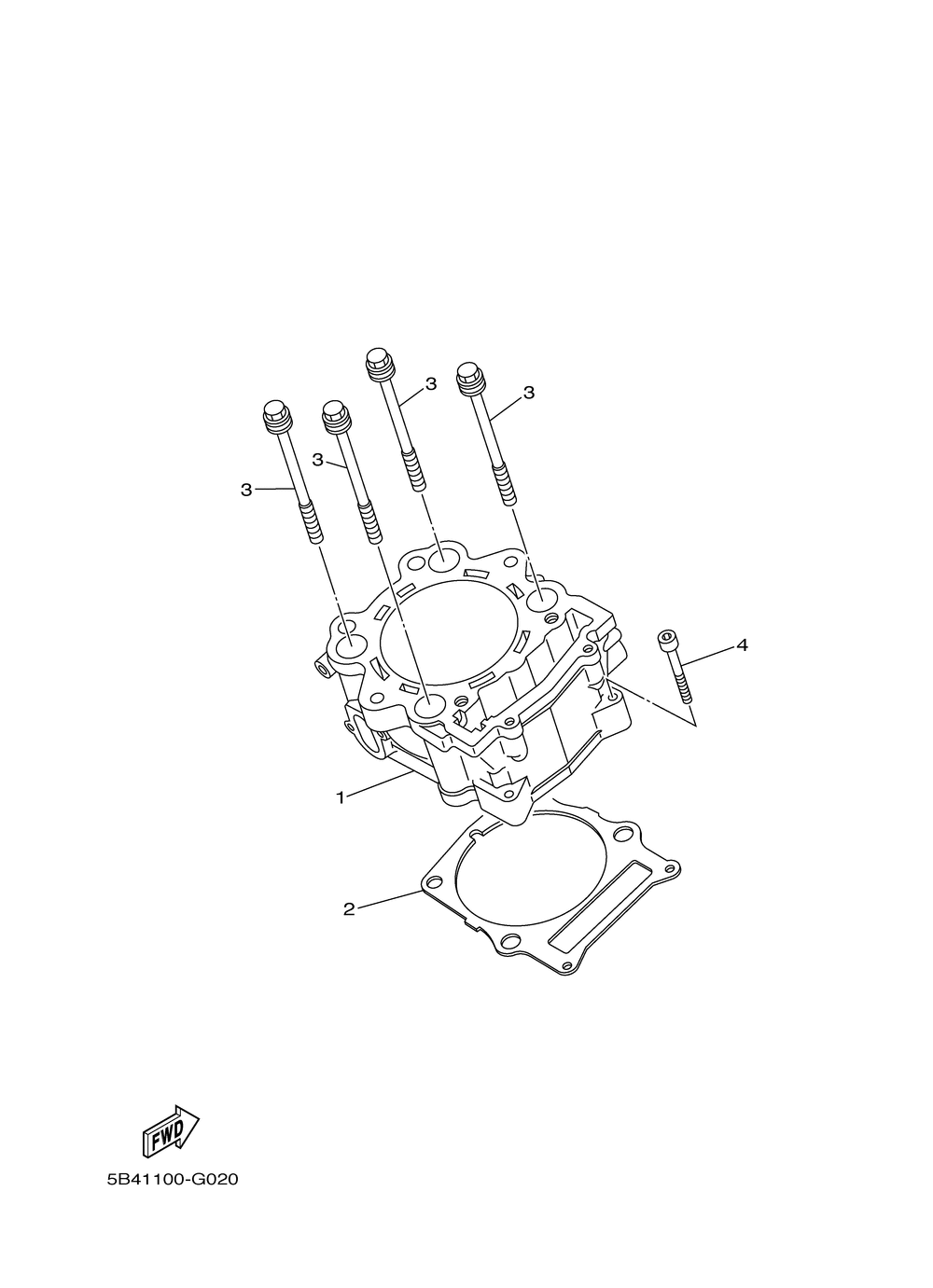 3
3
3
3
4
1
2
FWD
5B41100-G020