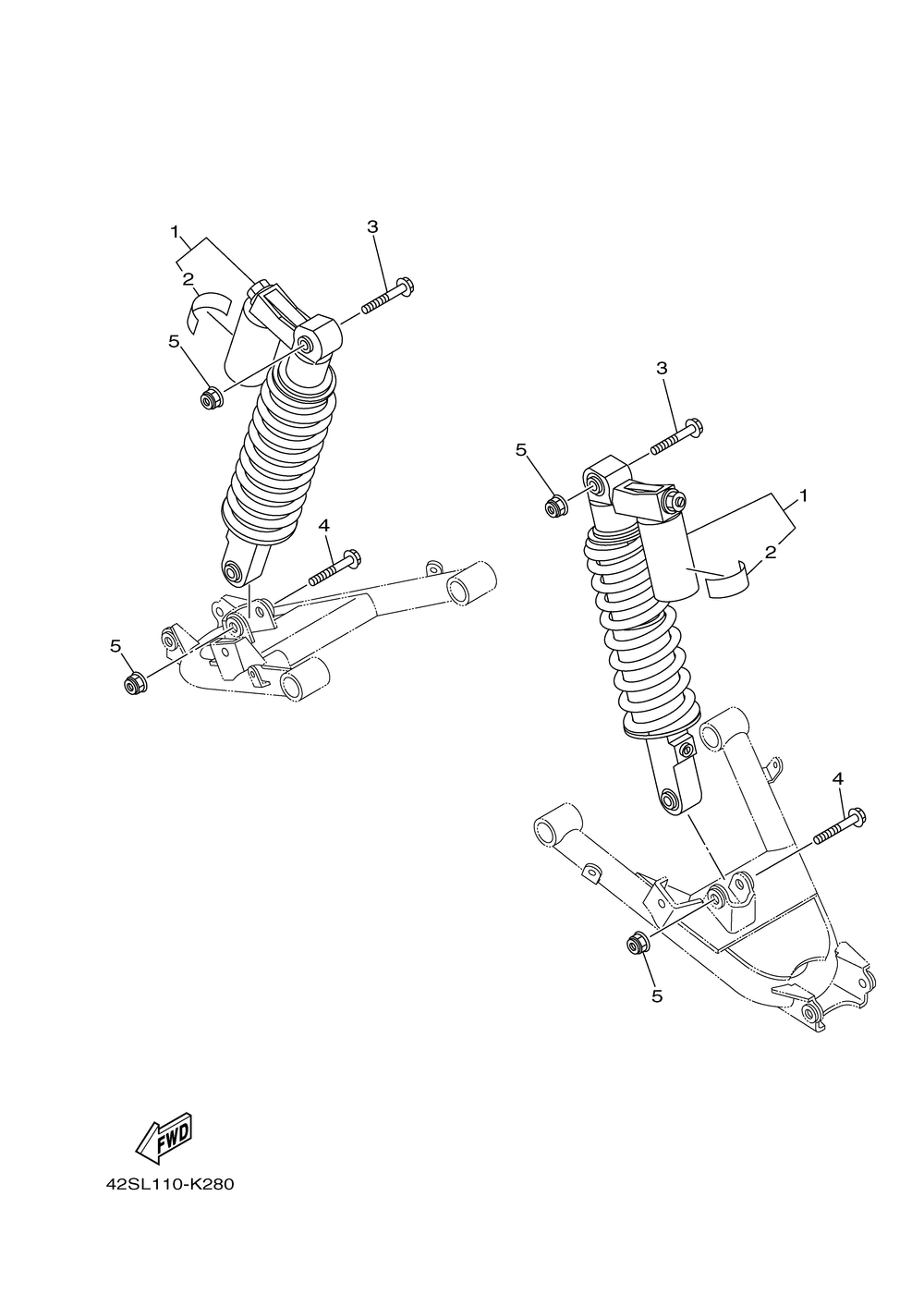 1
2
3
5
4
5
3
5
1
2
4
5
FWD
42SL110-K280