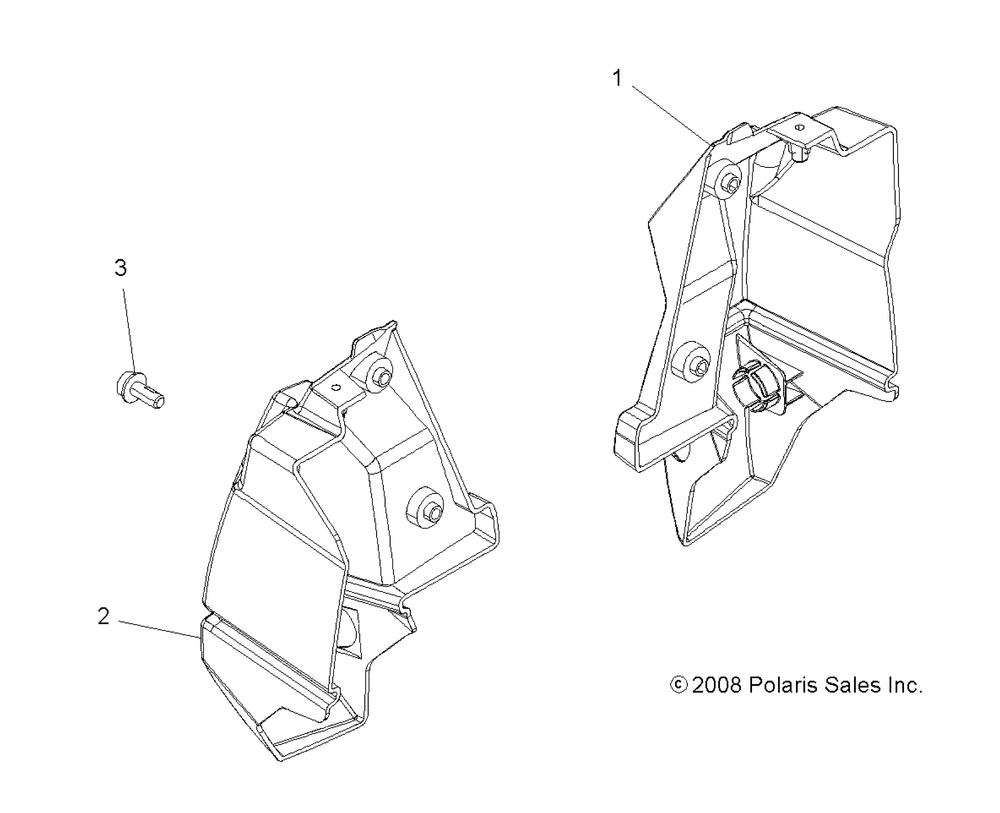 1

3

2

© 2008 Polaris Sales Inc.