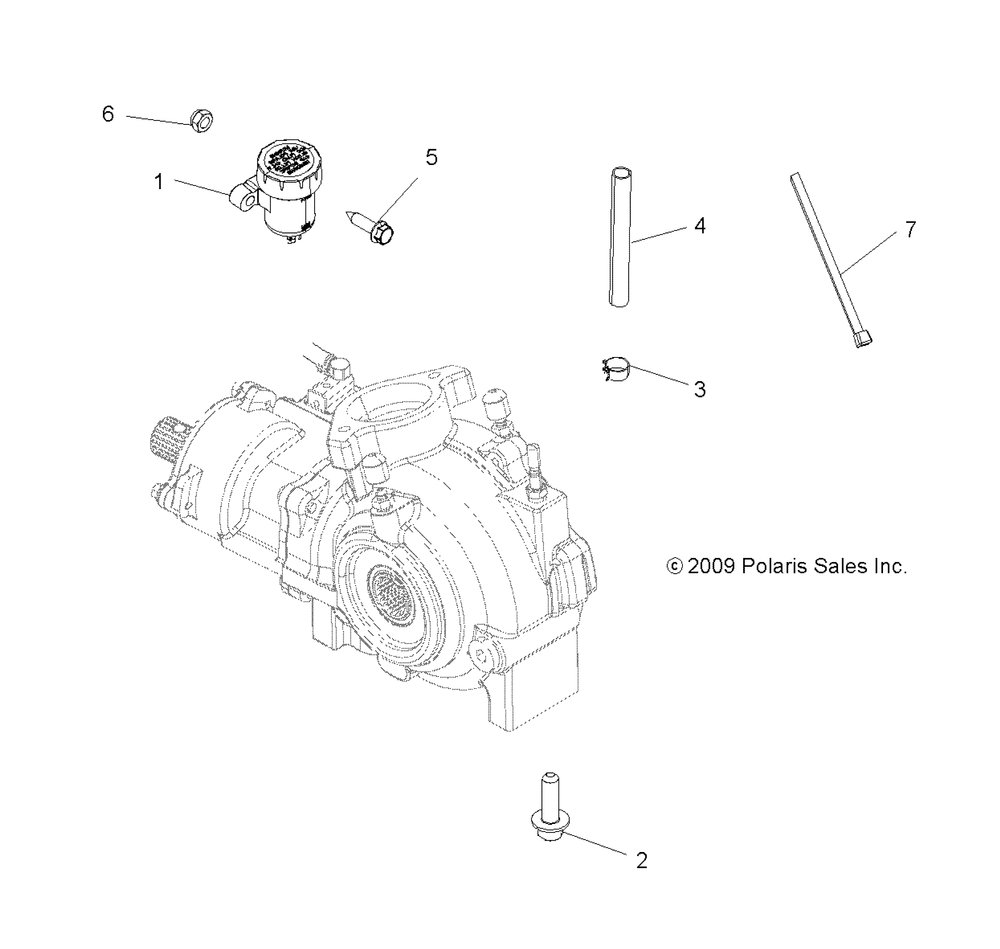 6
1
5
4
7
3
© 2009 Polaris Sales Inc.
2