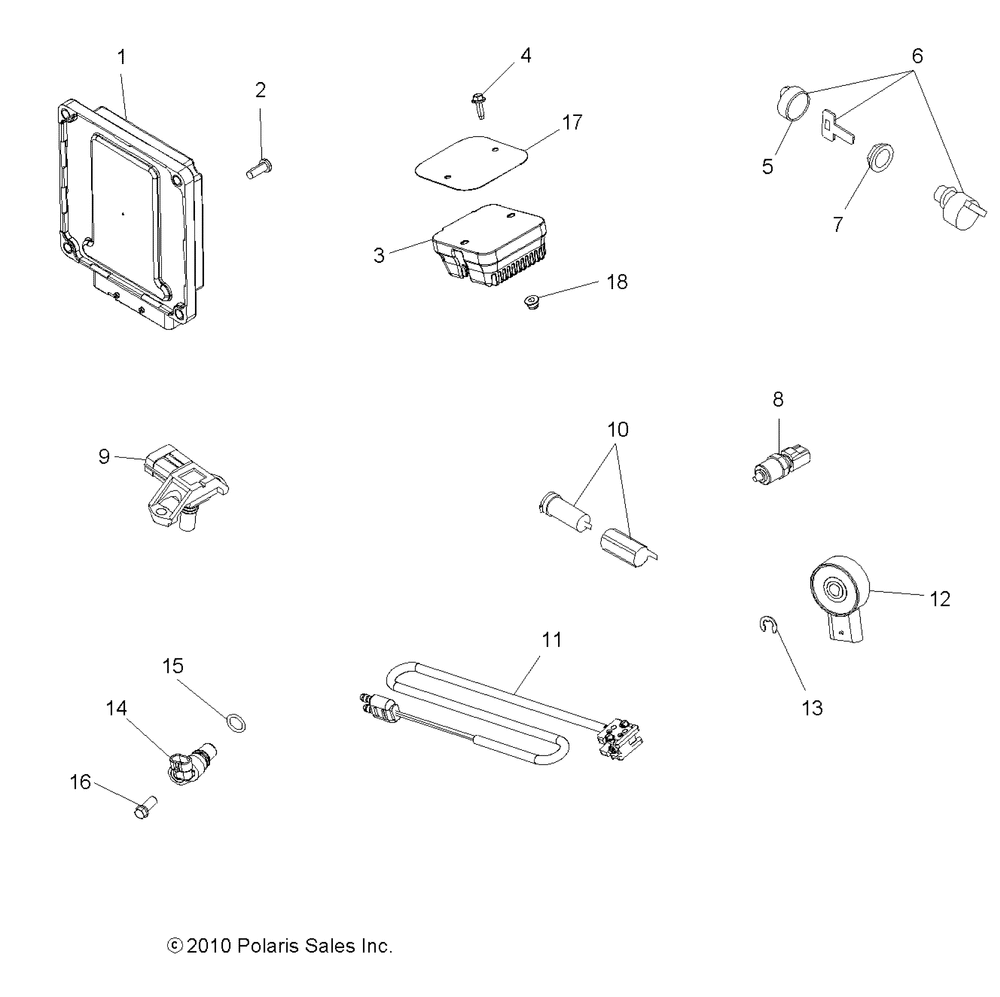 1
2
4
17
3
18
6
5
7
9
10
8
12
13
11
15
14
16
© 2010 Polaris Sales Inc.