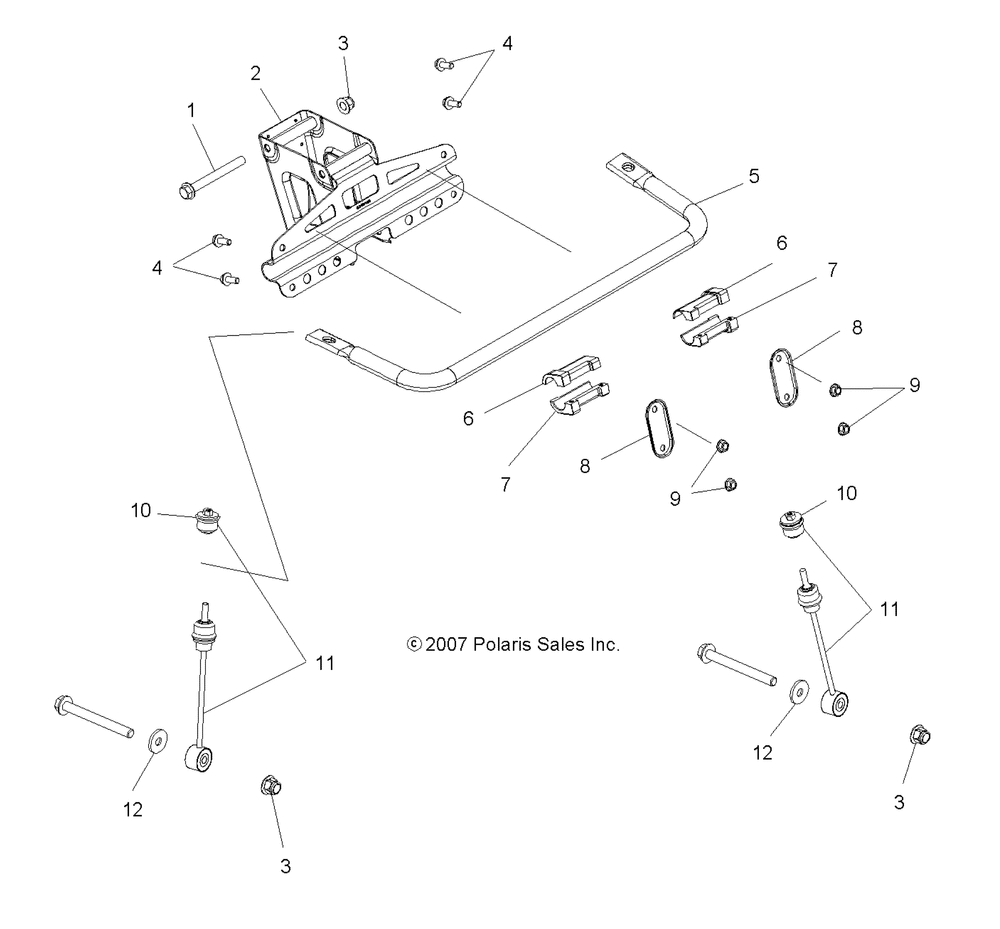 3
4
2
1
5
4
6
7
8
9
6
7
8
9
10
10
11
© 2007 Polaris Sales Inc.
11
12
12
3
3