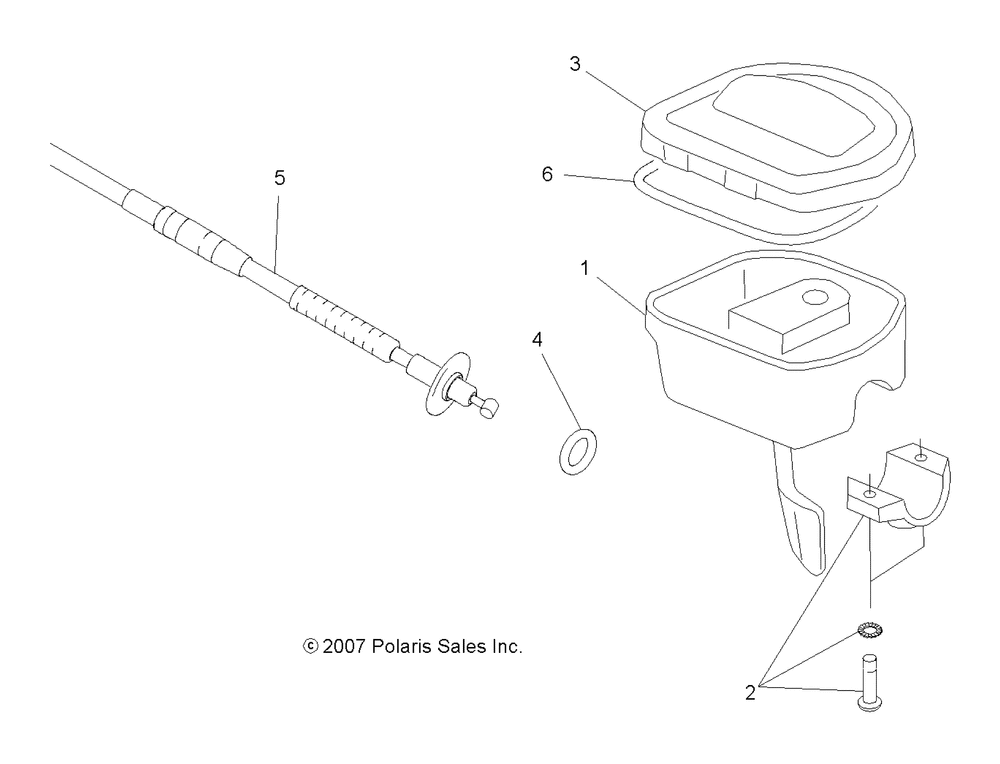 3
6
5
1
4
© 2007 Polaris Sales Inc.
2