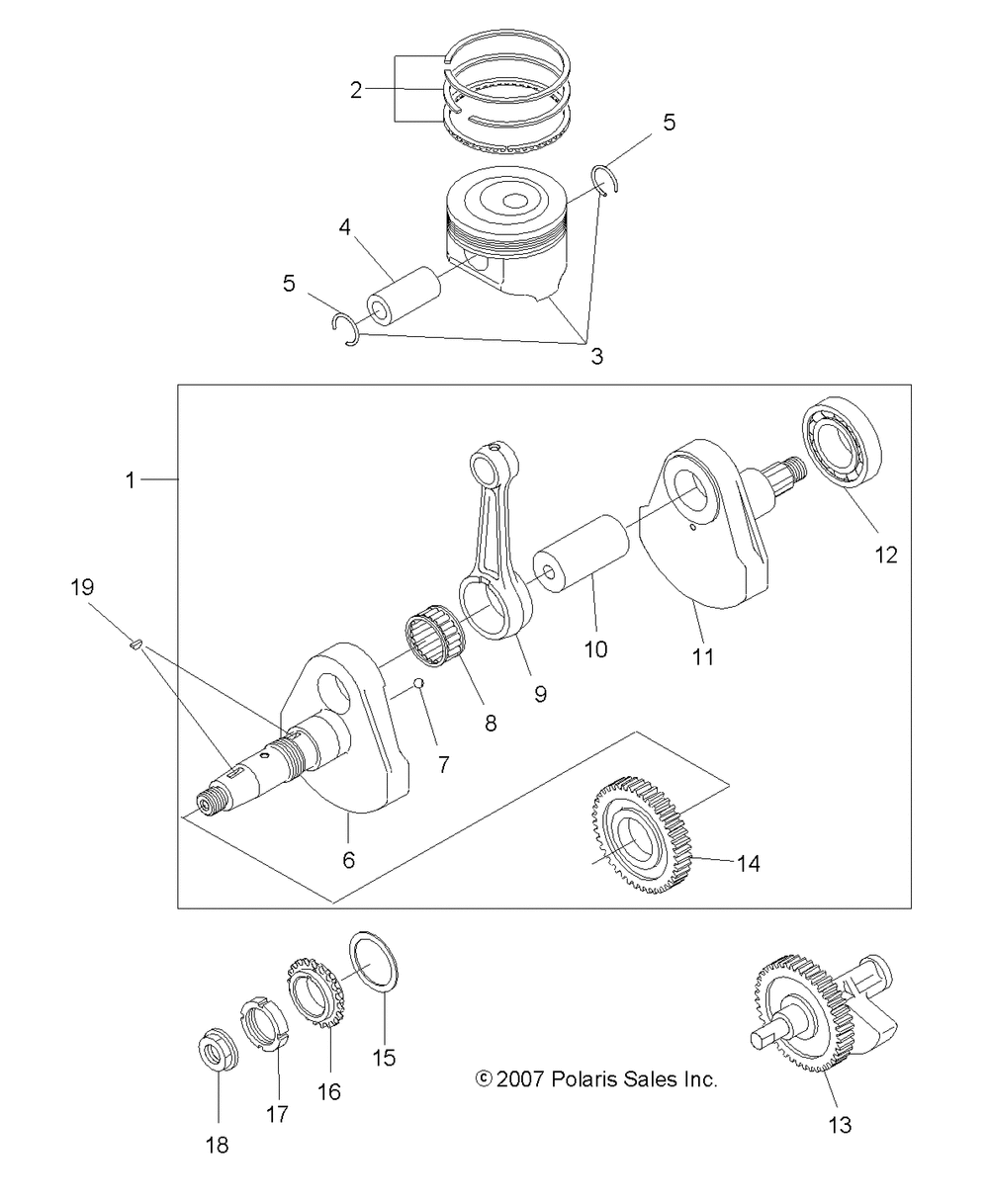 2
5
4
5
3
1
12
19
10
11
9
8
7
6
14
15
16
17
18
© 2007 Polaris Sales Inc.
13