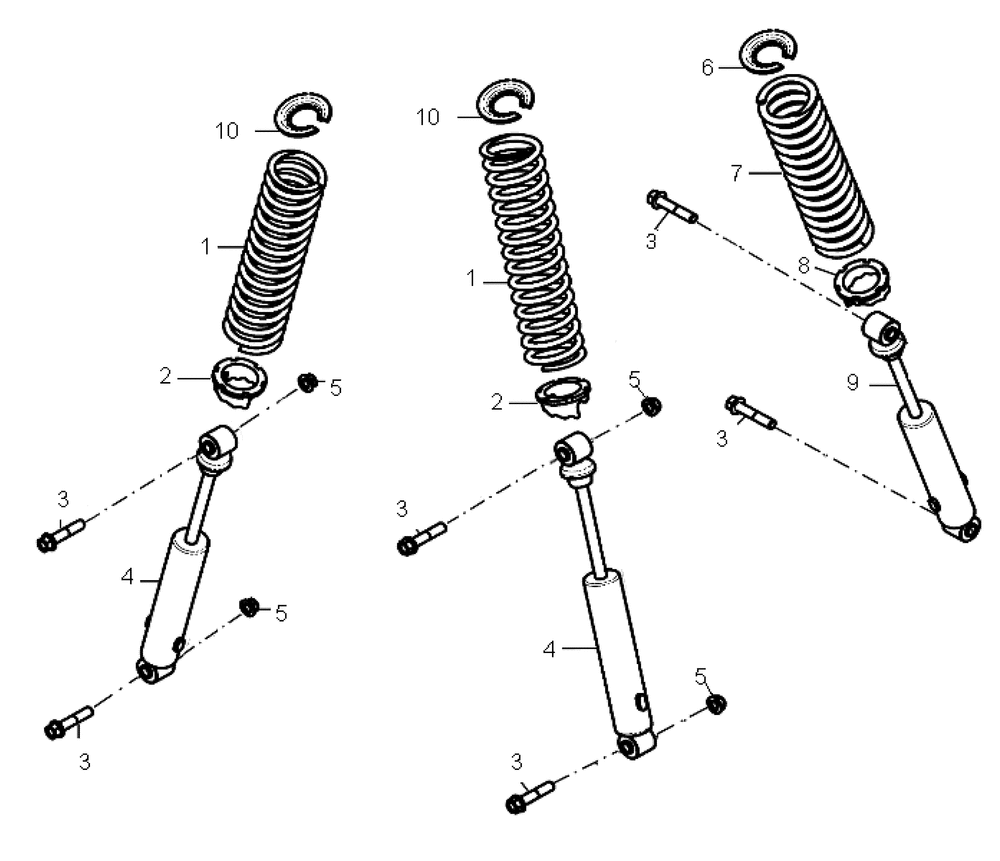 10
1
2
5
3
4
5
3
10
1
2
5
3
4
5
3
6
7
3
8
9
3