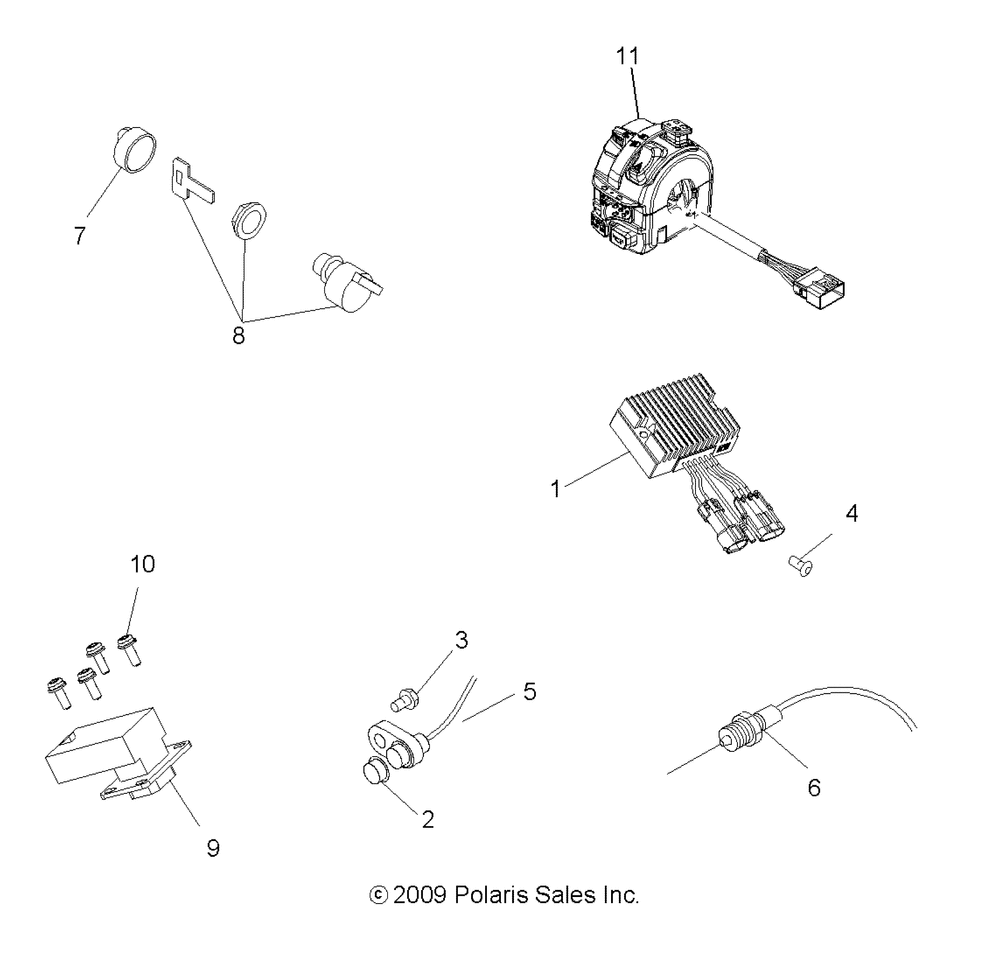 11

7

8

1

4

10

3

5

2

6

9

© 2009 Polaris Sales Inc.