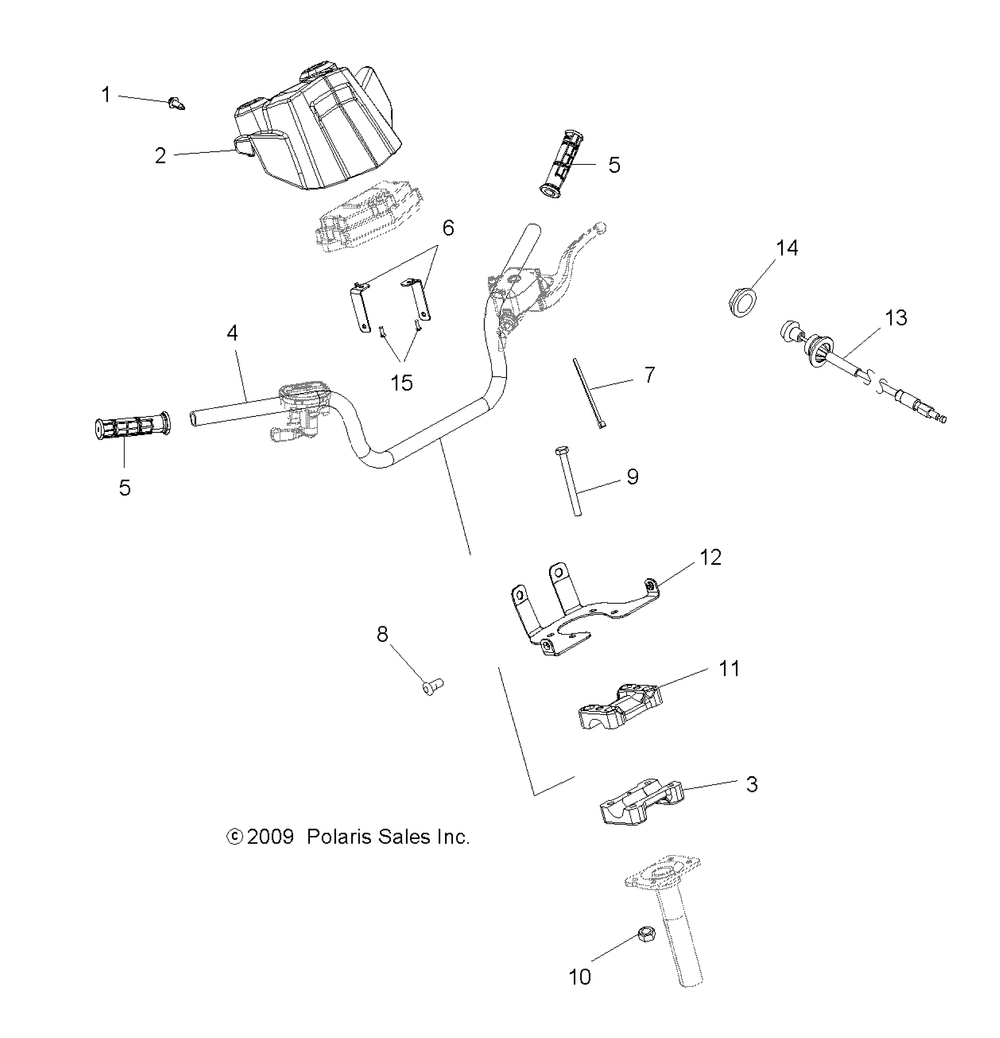 1
2
5
6
14
13
4
15
7
5
9
12
8
11
3
© 2009 Polaris Sales Inc.
10