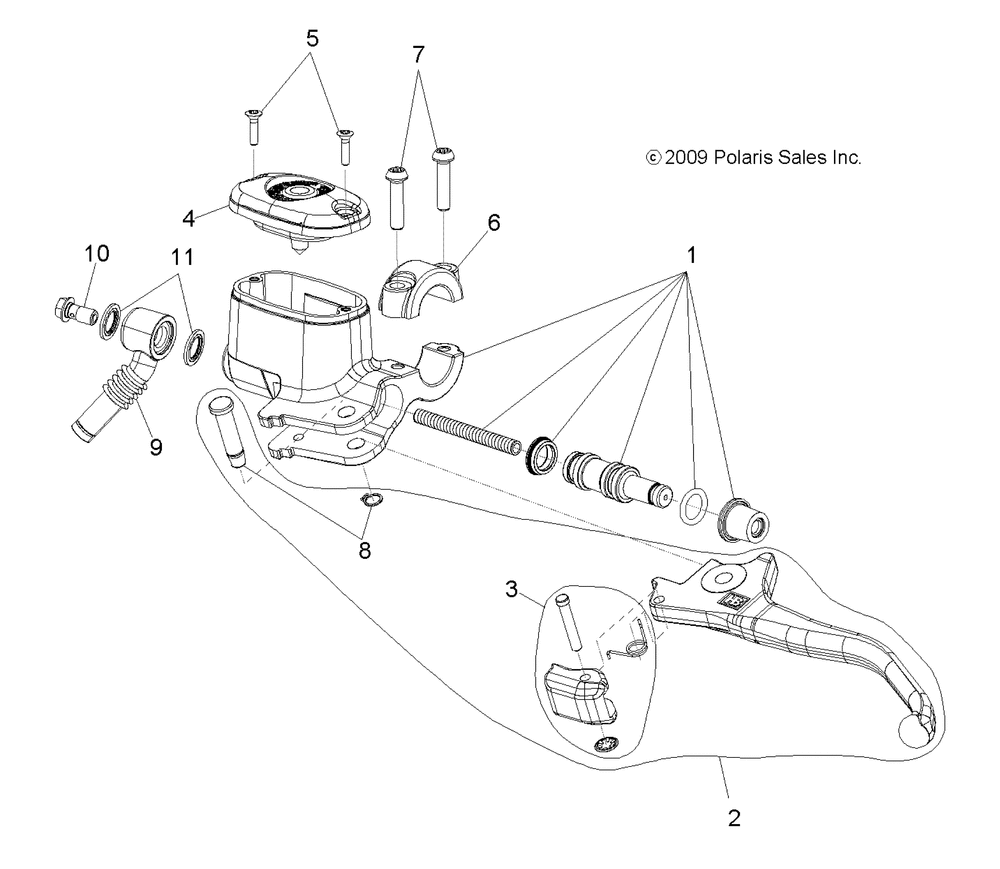 5

7

© 2009 Polaris Sales Inc.

4

6

10

11

1

9

8

3

2