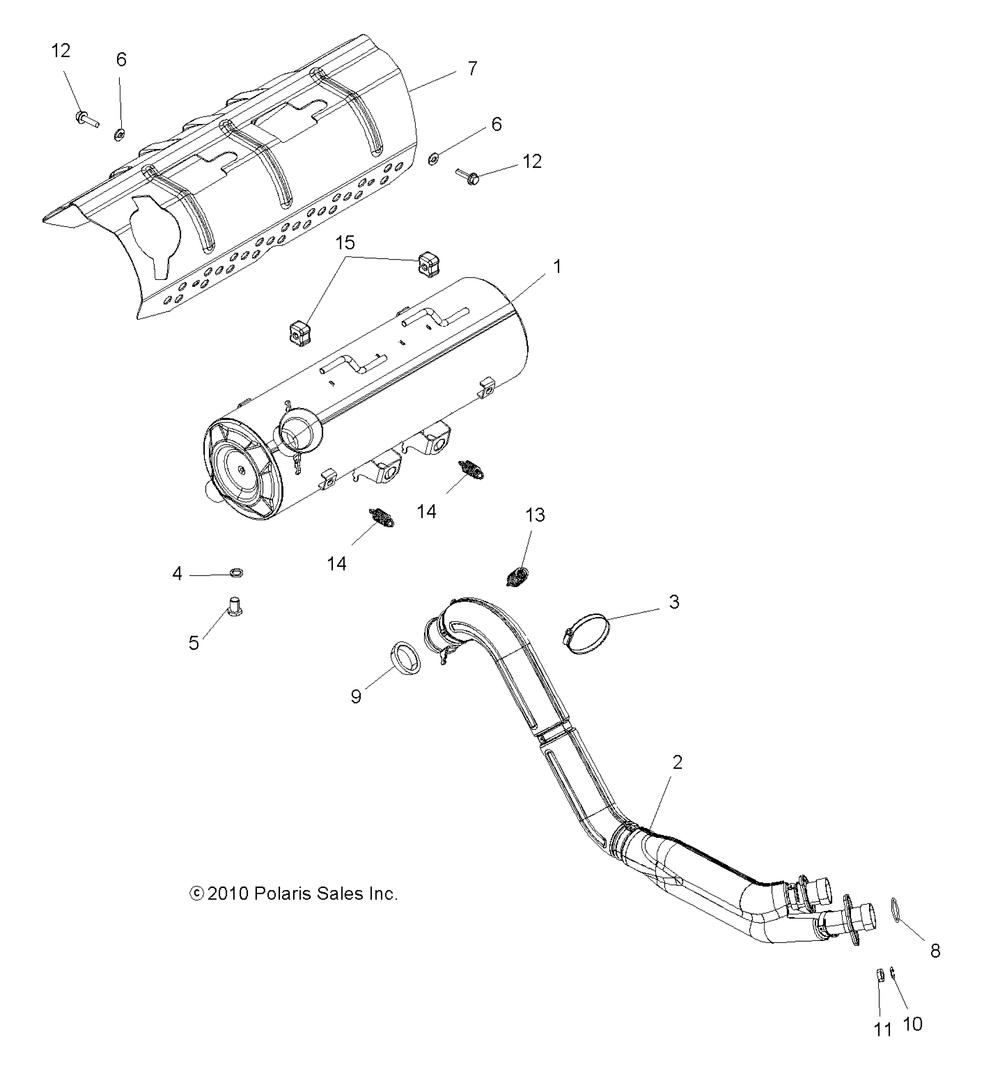 12
6
7
6
12
15
1
14
14
13
4
5
3
9
2
© 2010 Polaris Sales Inc.
8
11
10