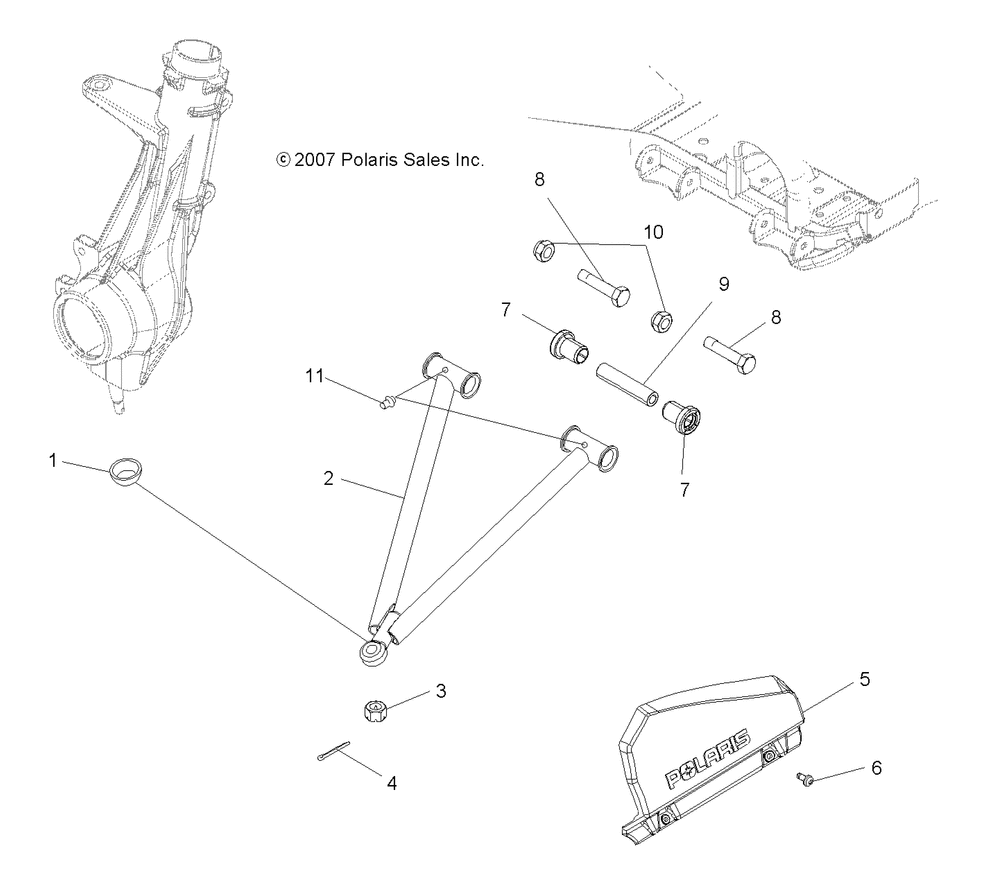 © 2007 Polaris Sales Inc.

8
10
9
7
8
11
7
1
2
3
4
5
POLARIS
6