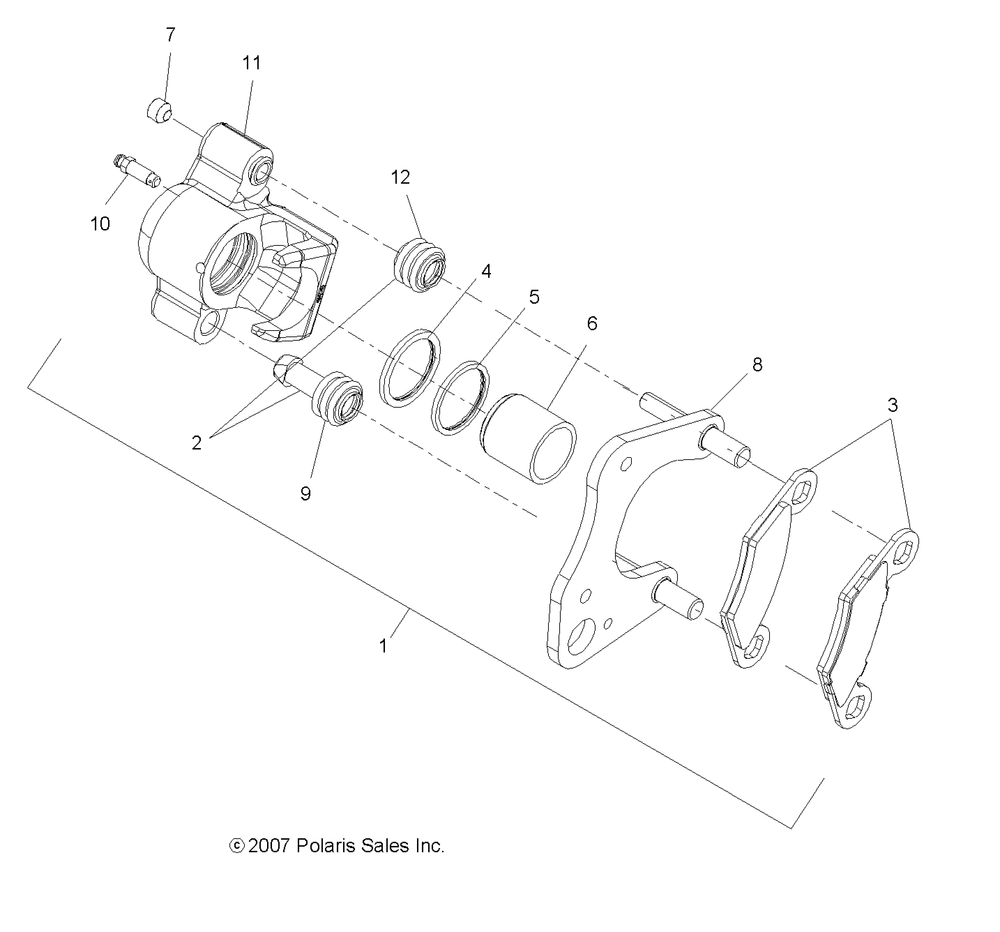 7
11
10
12
4
5
6
8
3
2
9
1

© 2007 Polaris Sales Inc.