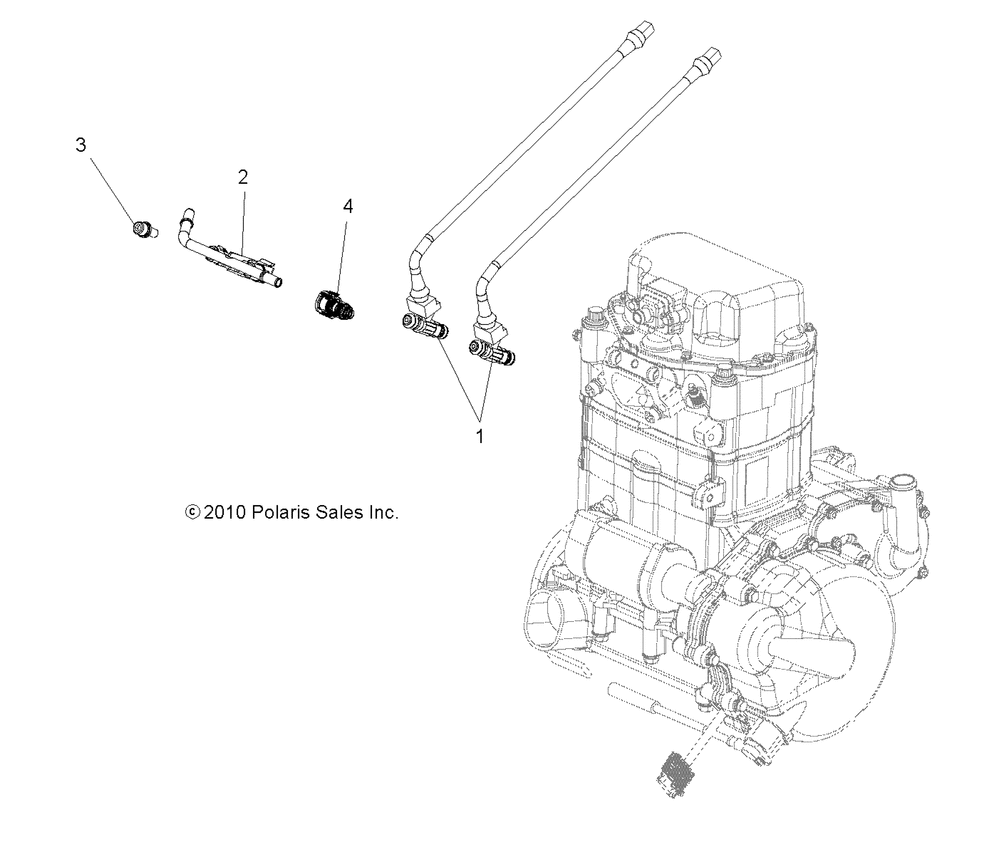 3

2

4

1

© 2010 Polaris Sales Inc.