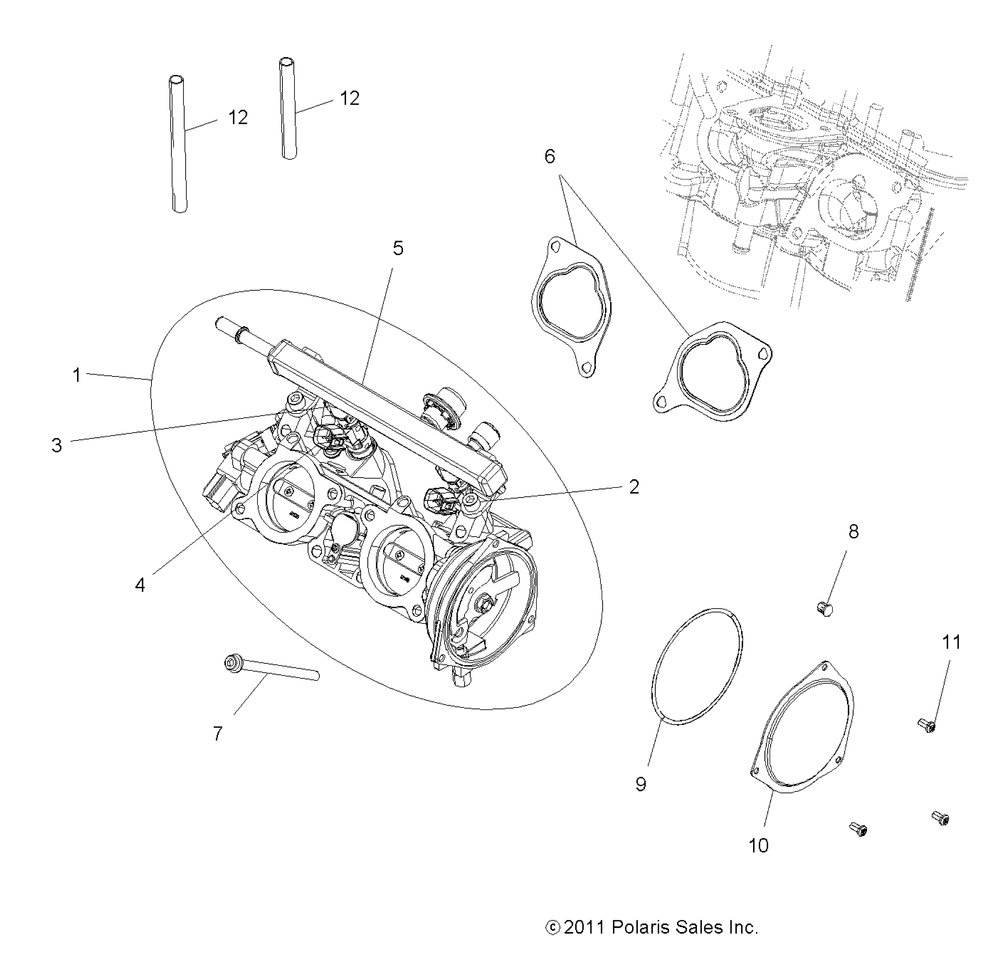 12
12
6
5
1
3
2
4
8
11
7
9
10
© 2011 Polaris Sales Inc.