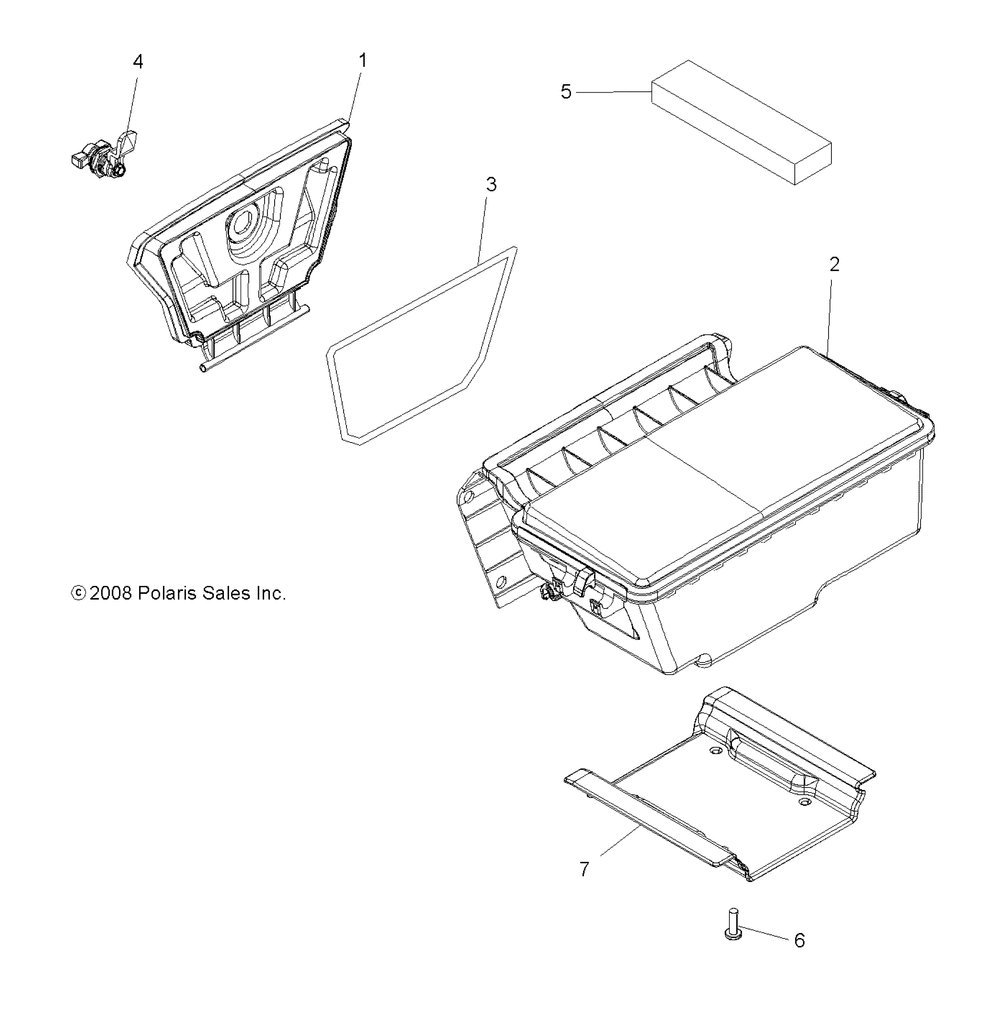 4
1
5
3
2
© 2008 Polaris Sales Inc.
7
6